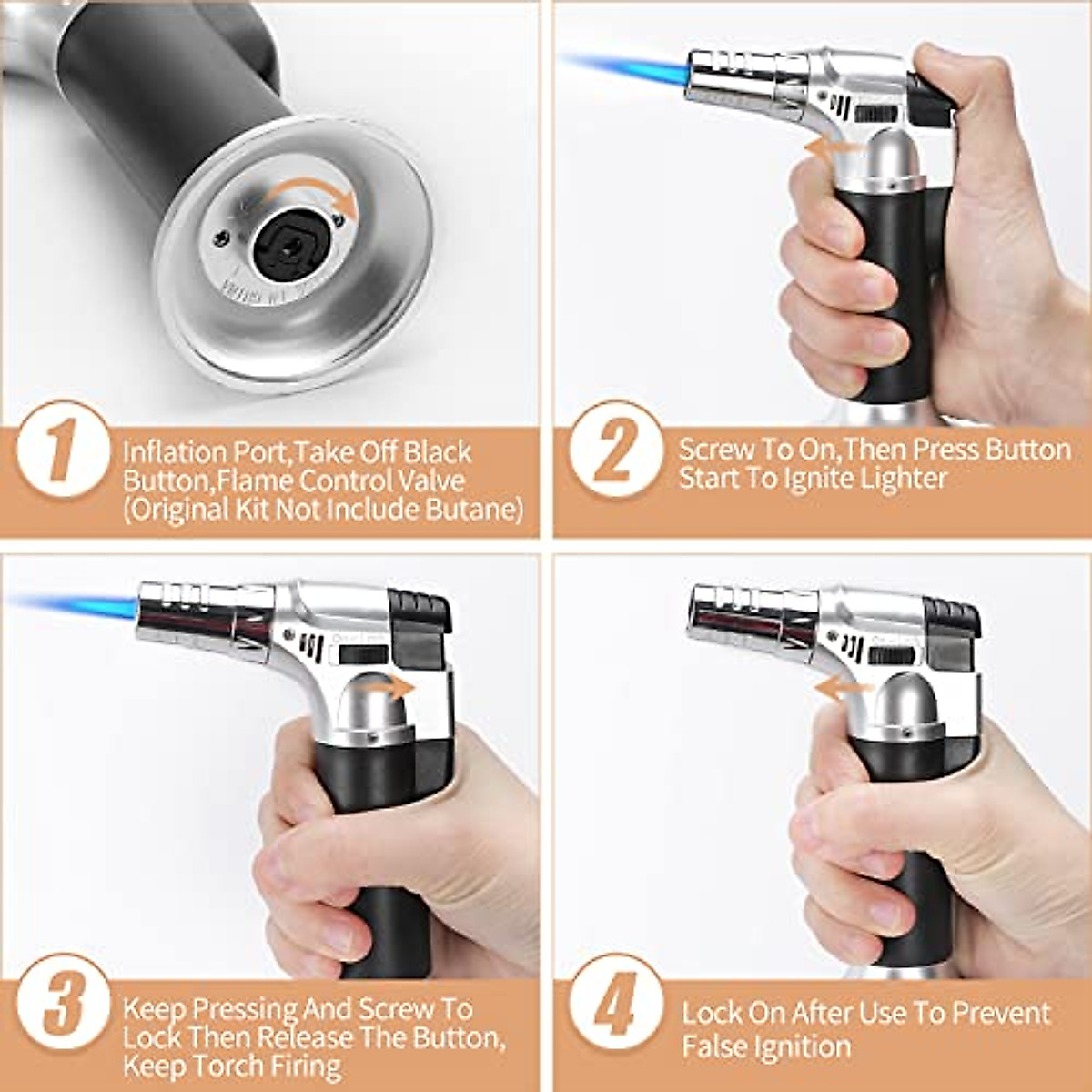 1

Inflation Port,Take Off Black Button,Flame Control Valve (Original Kit Not Include Butane)

2

Screw To On,Then Press Button Start To Ignite Lighter

3

Keep Pressing And Screw To Lock Then Release The Button, Keep Torch Firing

4

Lock On After Use To Prevent False Ignition