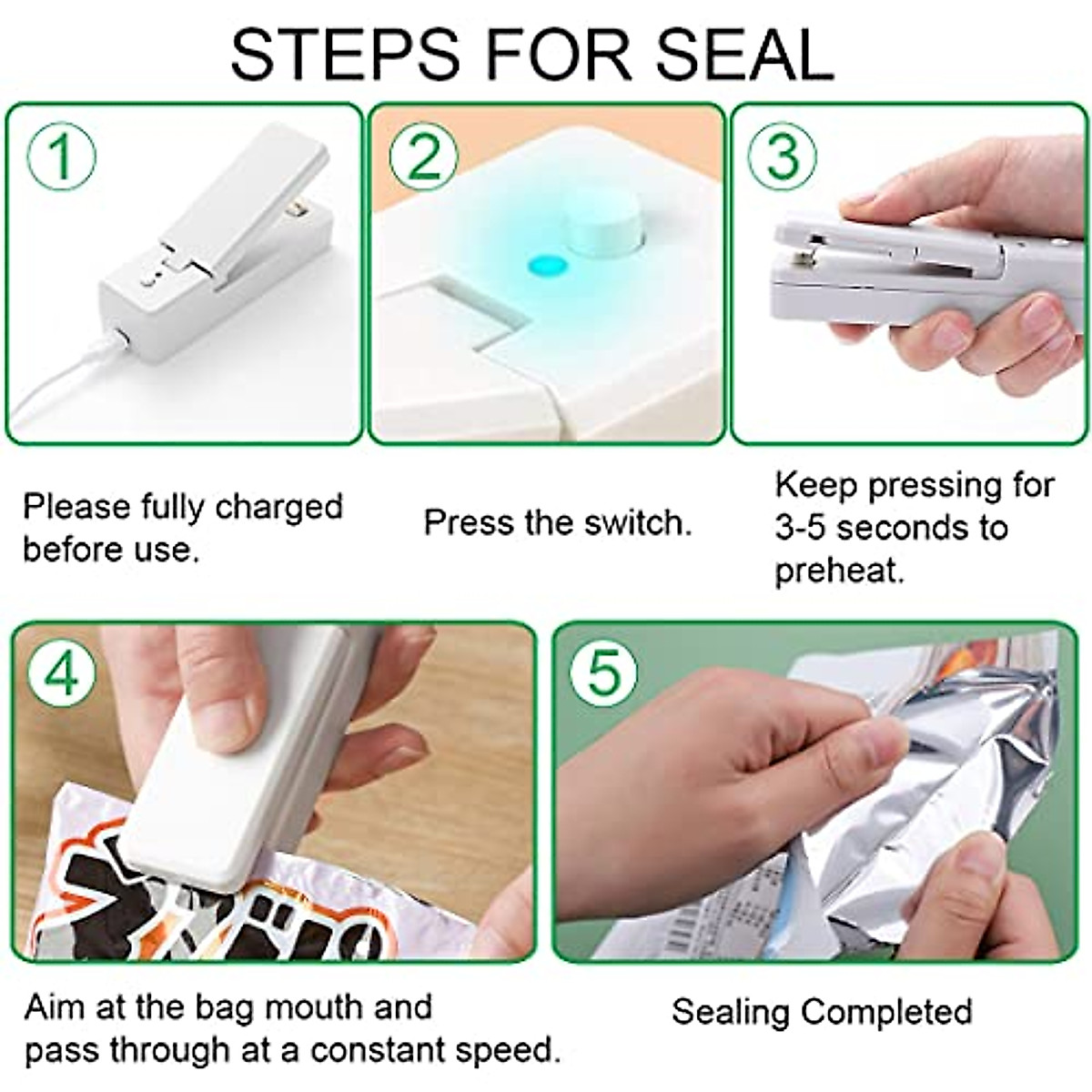 STEPS FOR SEAL

1

Please fully charged before use.

2

Press the switch.

3

Keep pressing for 3-5 seconds to preheat.

4

Aim at the bag mouth and pass through at a constant speed.

5

Sealing Completed