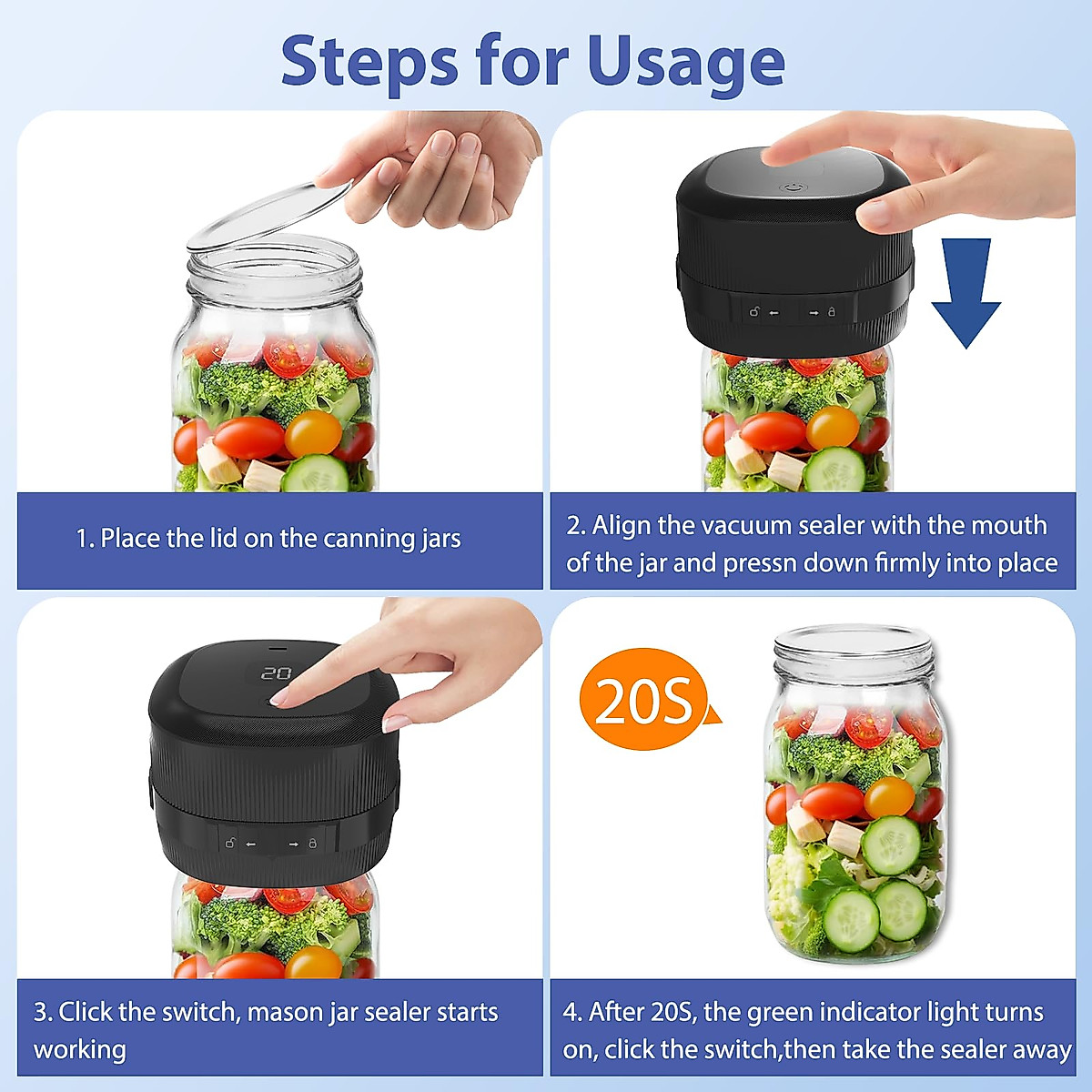 Steps for Usage

1. Place the lid on the canning jars

2. Align the vacuum sealer with the mouth of the jar and pressn down firmly into place

20

3. Click the switch, mason jar sealer starts working

20S

4. After 20S, the green indicator light turns on, click the switch,then take the sealer away