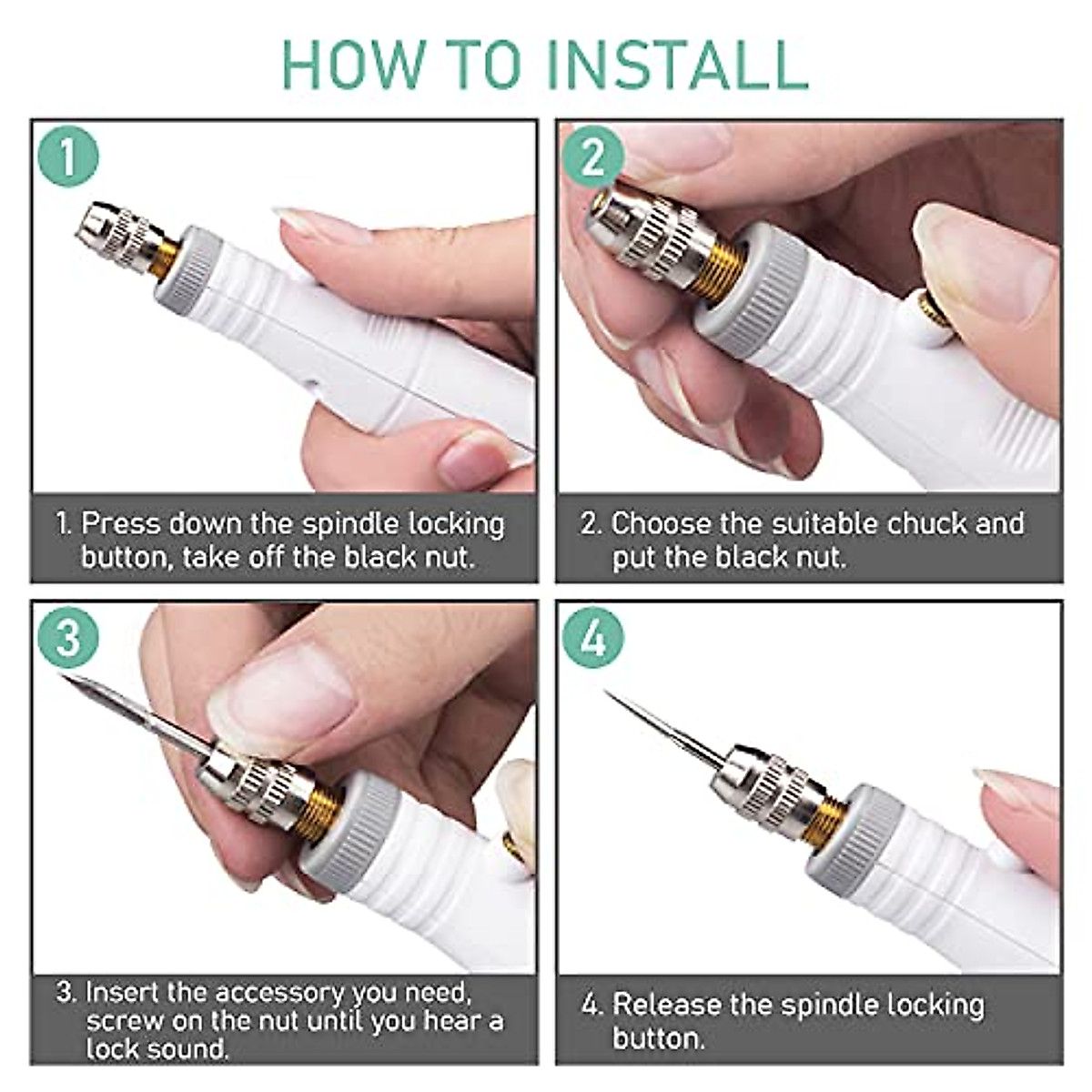 HOW TO INSTALL

1

1. Press down the spindle locking button, take off the black nut.

2

2. Choose the suitable chuck and put the black nut.

3

3. Insert the accessory you need, screw on the nut until you hear a lock sound.

4

4. Release the spindle locking button.