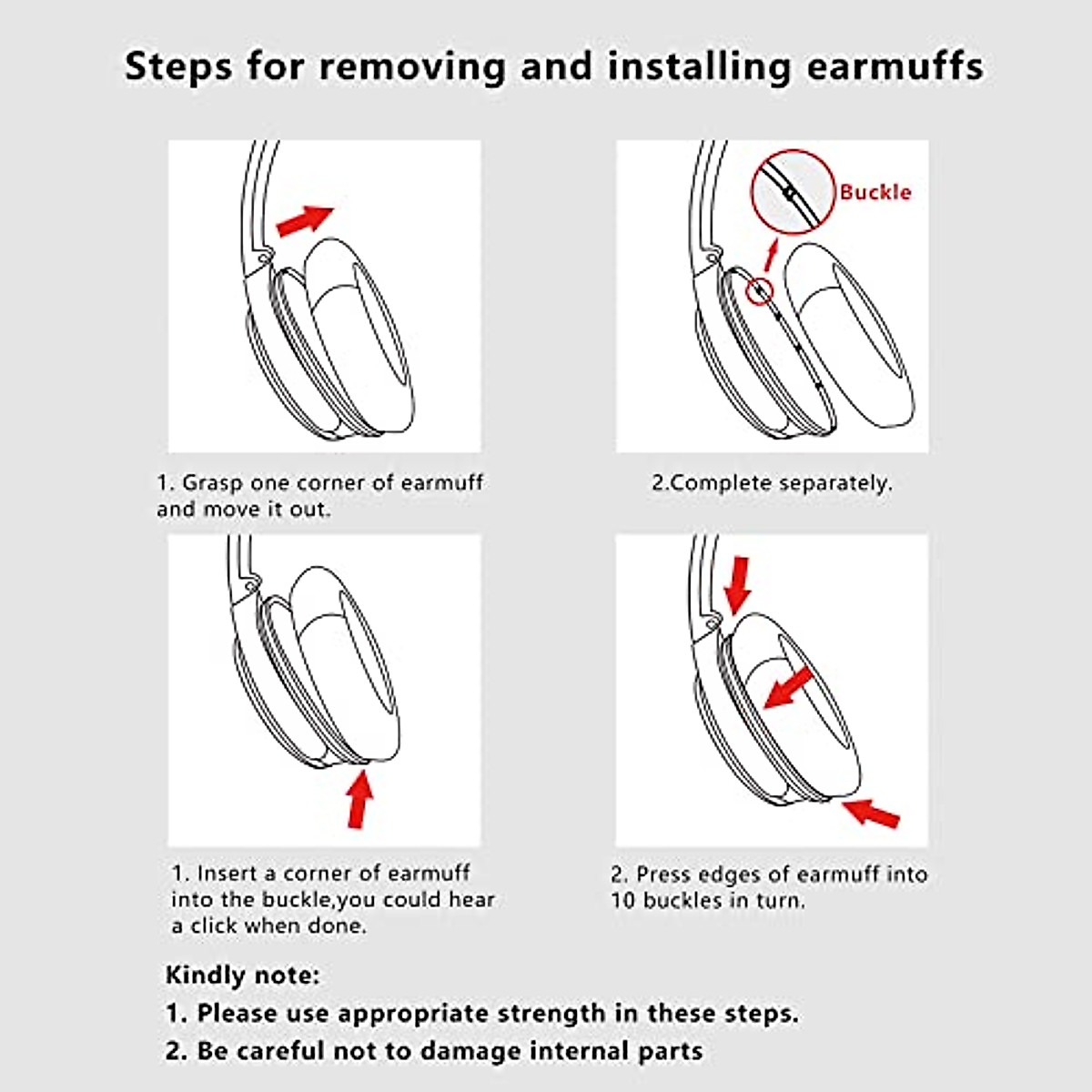 Steps for removing and installing earmuffs

Buckle

1. Grasp one corner of earmuff and move it out.

2.Complete separately.

1. Insert a corner of earmuff into the buckle,you could hear a click when done.

2. Press edges of earmuff into 10 buckles in turn.

Kindly note:

1. Please use appropriate strength in these steps.

2. Be careful not to damage internal parts