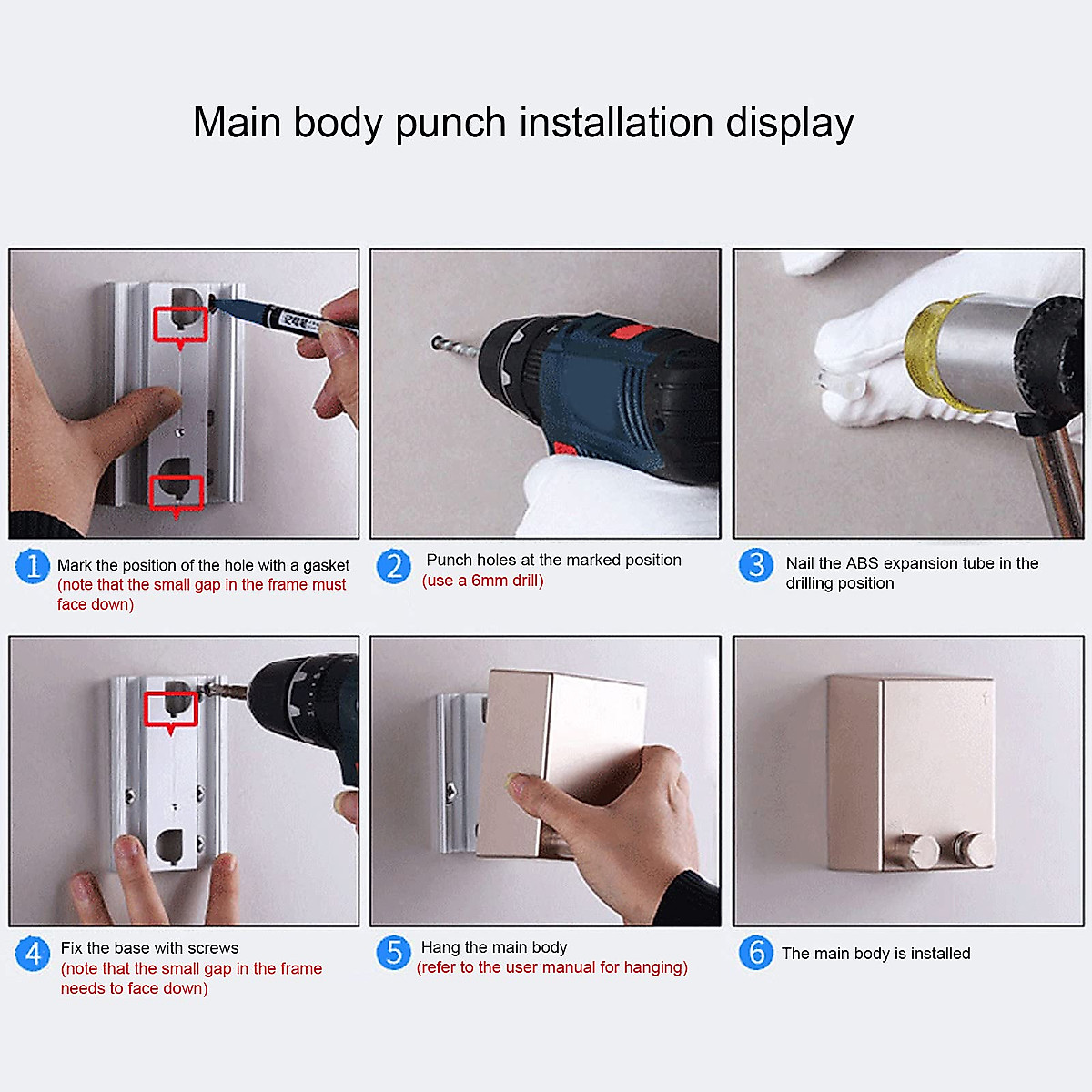 Main body punch installation display

1 Mark the position of the hole with a gasket (note that the small gap in the frame must face down)

2 Punch holes at the marked position (use a 6mm drill)

3 Nail the ABS expansion tube in the drilling position

4 Fix the base with screws (note that the small gap in the frame needs to face down)

5 Hang the main body (refer to the user manual for hanging)

6 The main body is installed