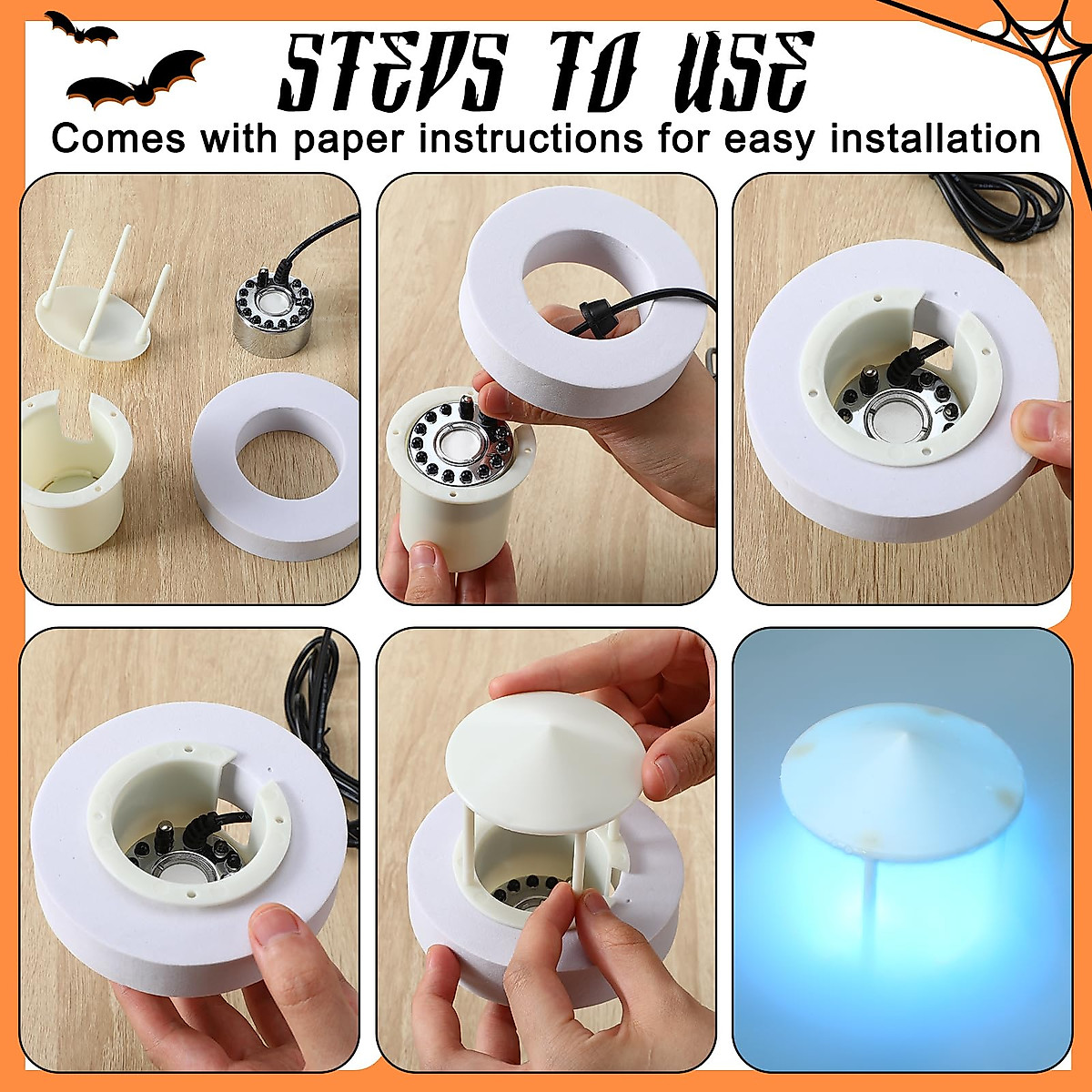 STEPS TO USE
Comes with paper instructions for easy installation