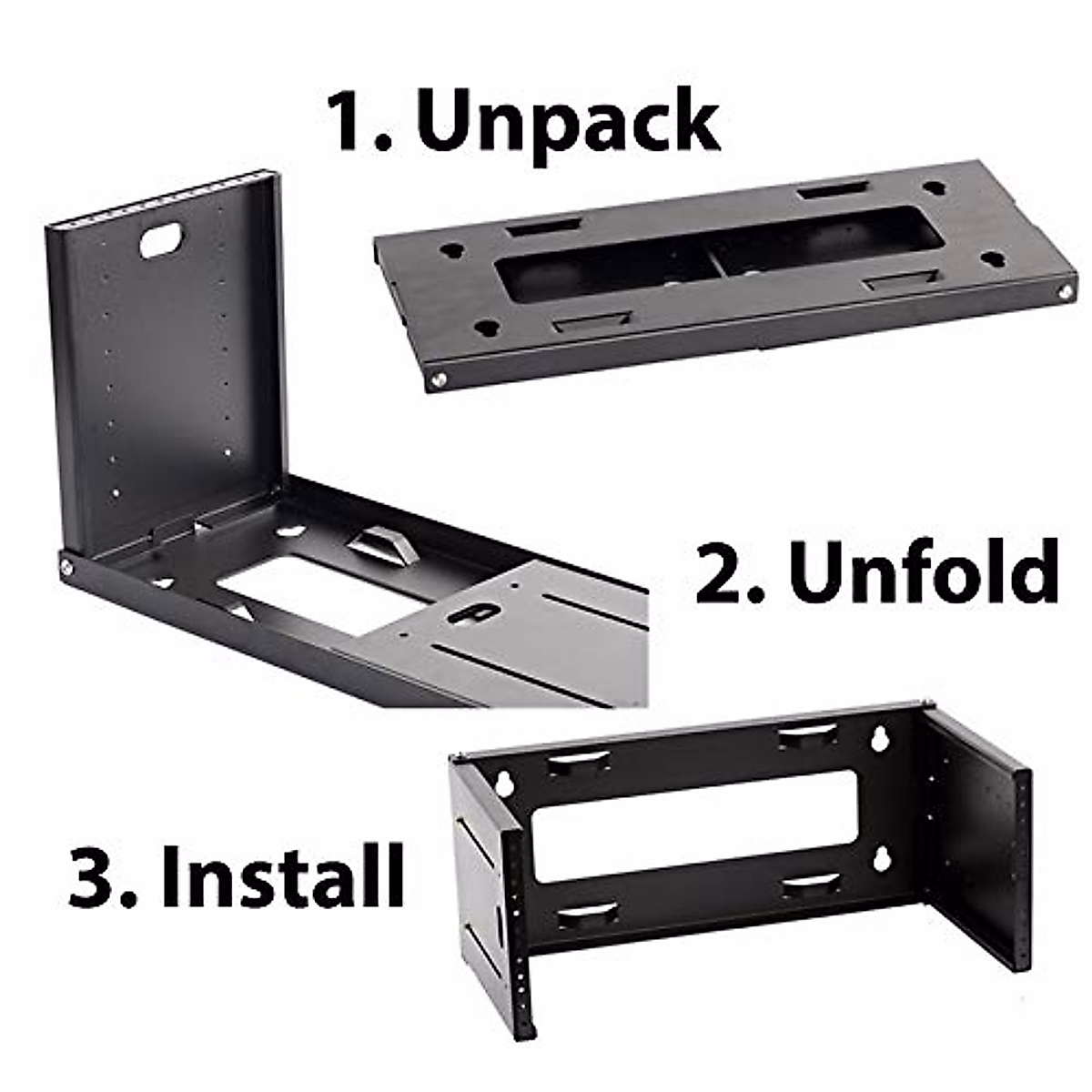 1. Unpack

2. Unfold

3. Install