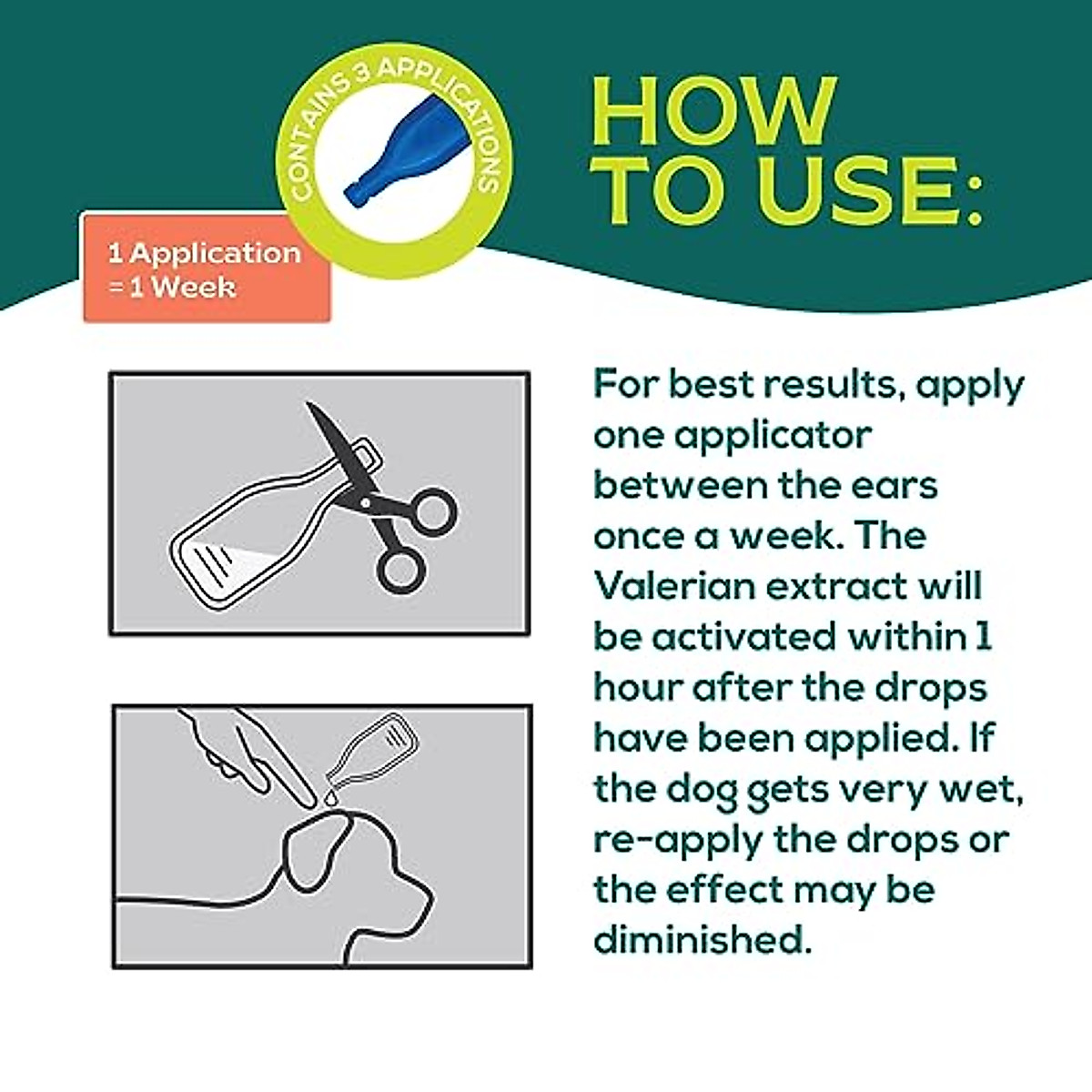 CONTAINS 3 APPLICATIONS

HOW TO USE:

1 Application = 1 Week

For best results, apply one applicator between the ears once a week. The Valerian extract will be activated within 1 hour after the drops have been applied. If the dog gets very wet, re-apply the drops or the effect may be diminished.