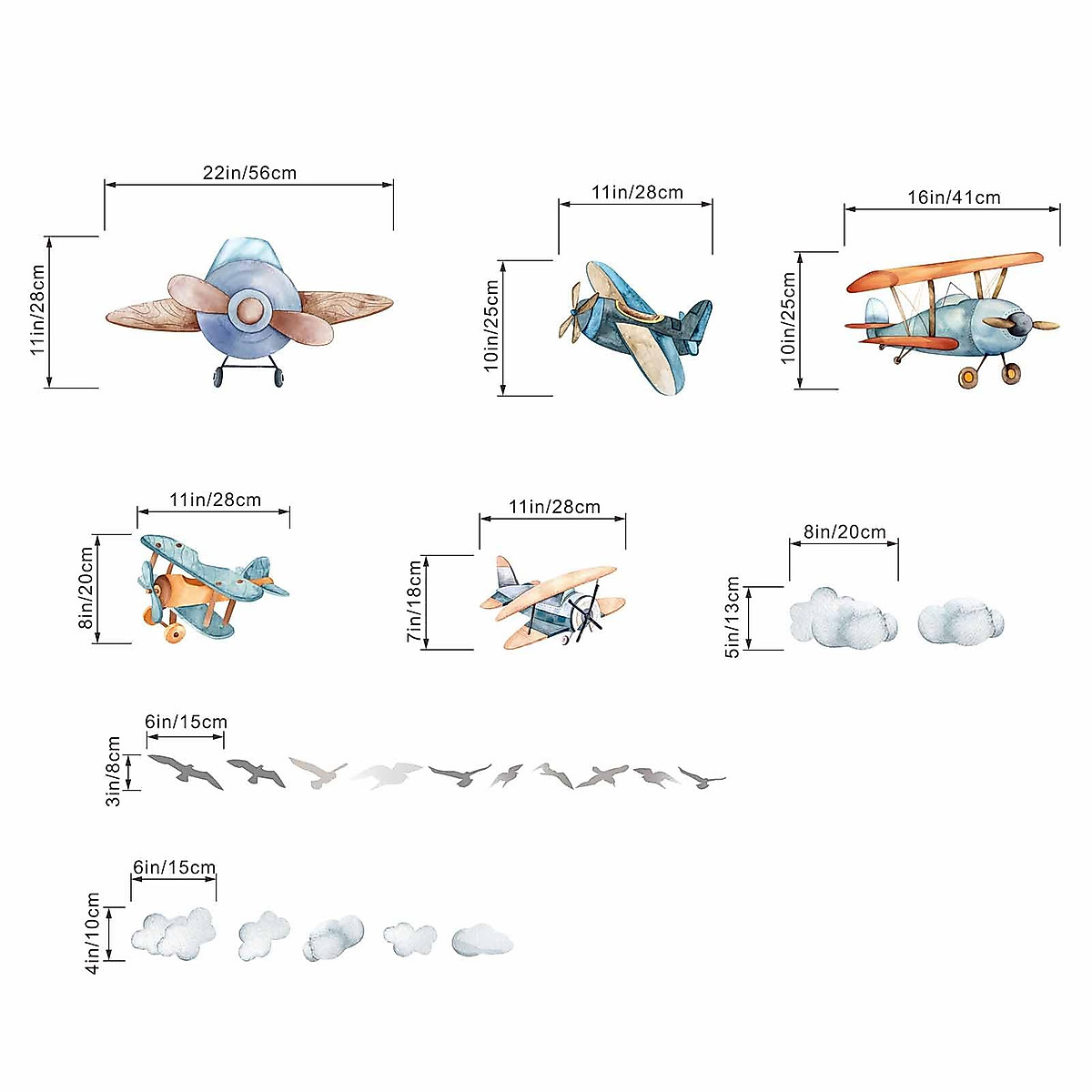 22in/56cm
11in/28cm
11in/28cm
10in/25cm
16in/41cm
10in/25cm
11in/28cm
8in/20cm
11in/28cm
7in/18cm
8in/20cm
5in/13cm
6in/15cm
3in/8cm
6in/15cm
4in/10cm