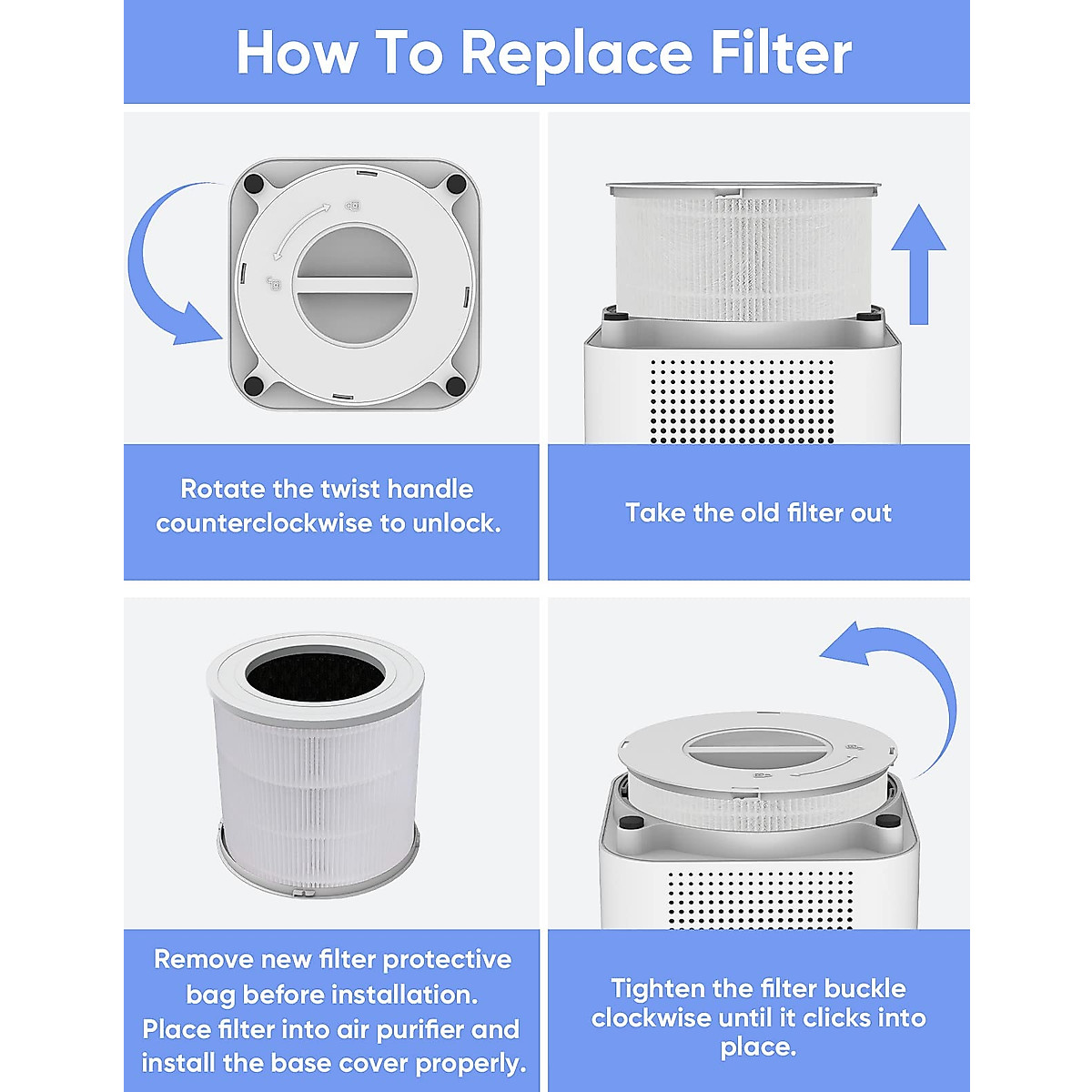 How To Replace Filter

Rotate the twist handle counterclockwise to unlock.

Take the old filter out

Remove new filter protective bag before installation. Place filter into air purifier and install the base cover properly.

Tighten the filter buckle clockwise until it clicks into place.