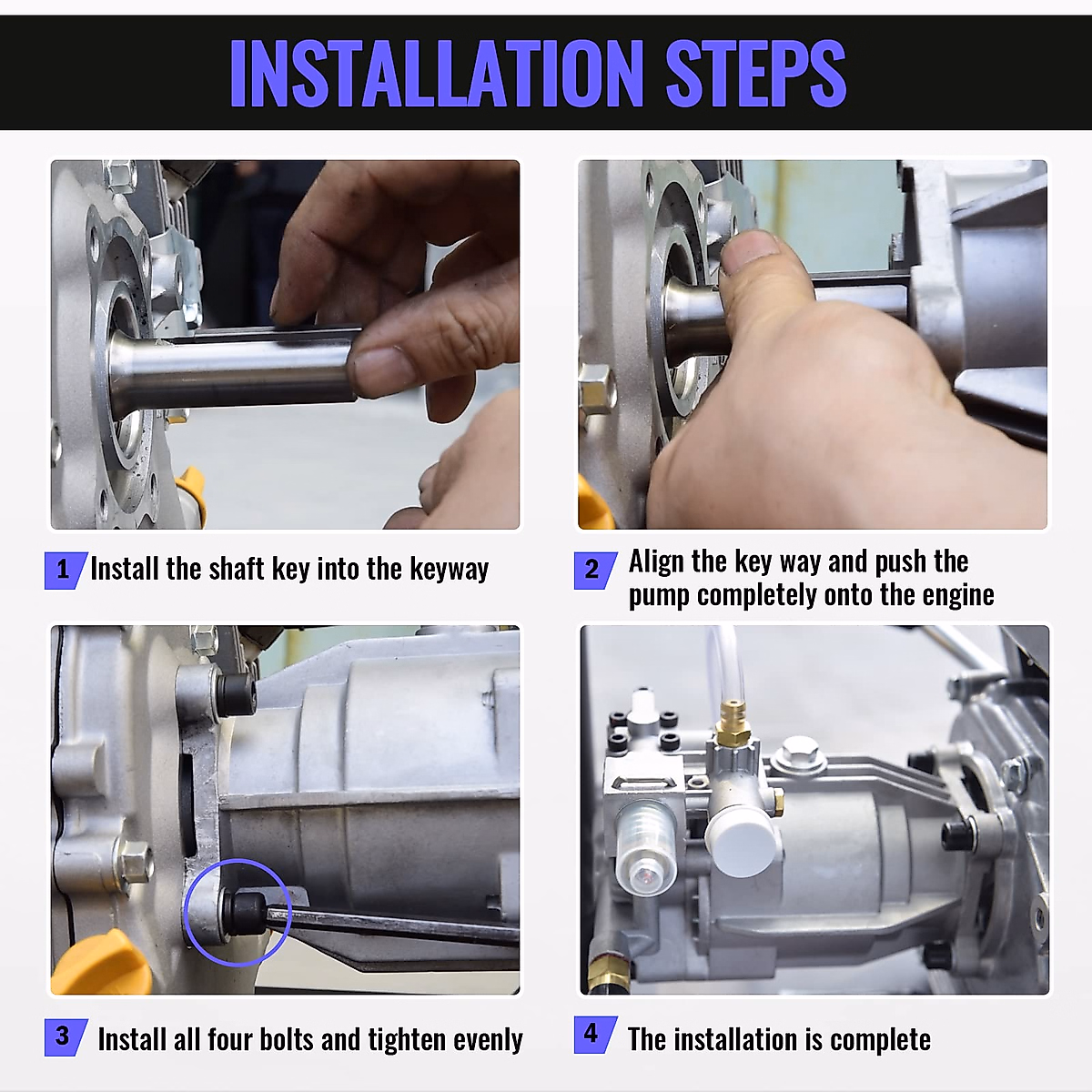 INSTALLATION STEPS

1 Install the shaft key into the keyway

2 Align the key way and push the pump completely onto the engine

3 Install all four bolts and tighten evenly

4 The installation is complete