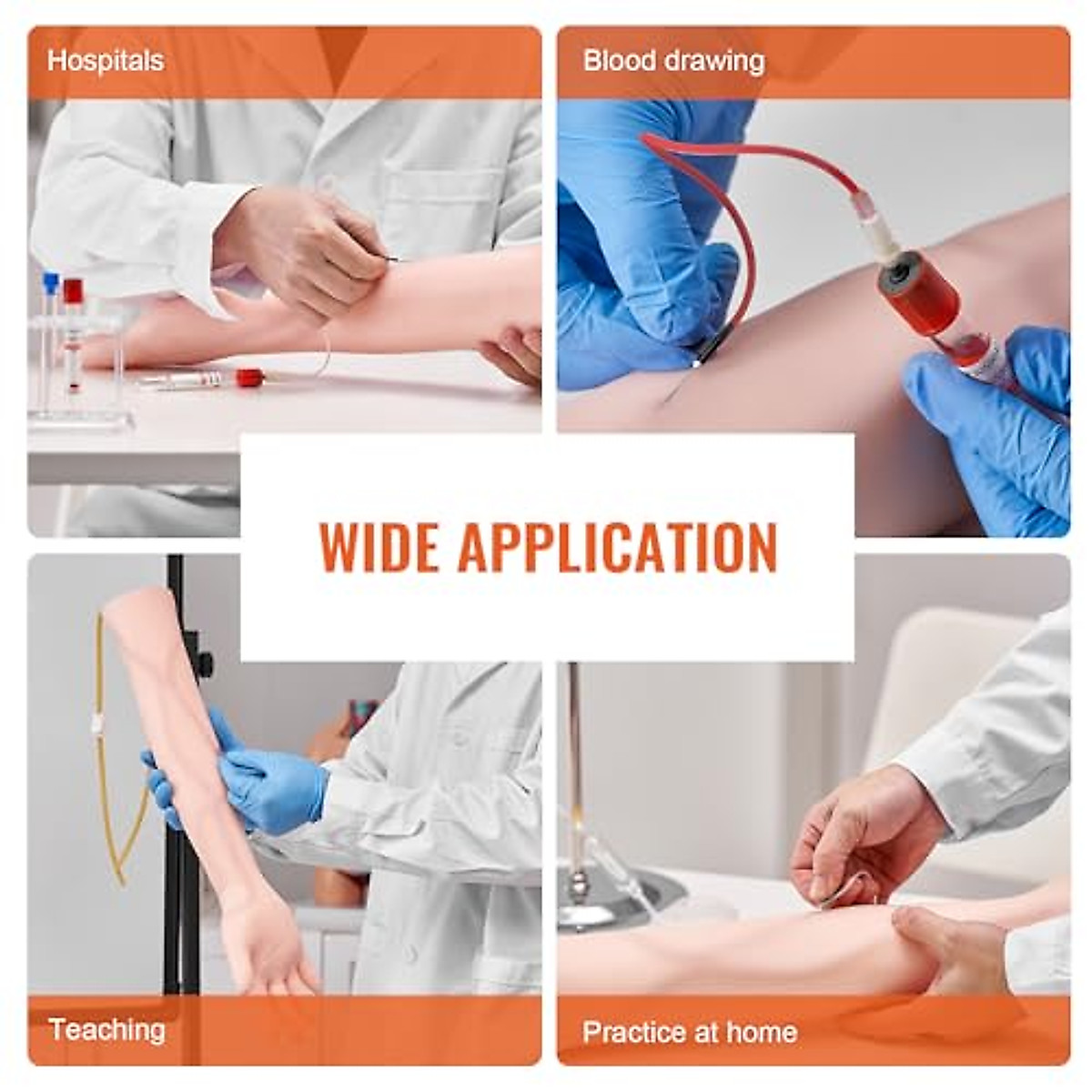 Hospitals

Blood drawing

WIDE APPLICATION

Teaching

Practice at home