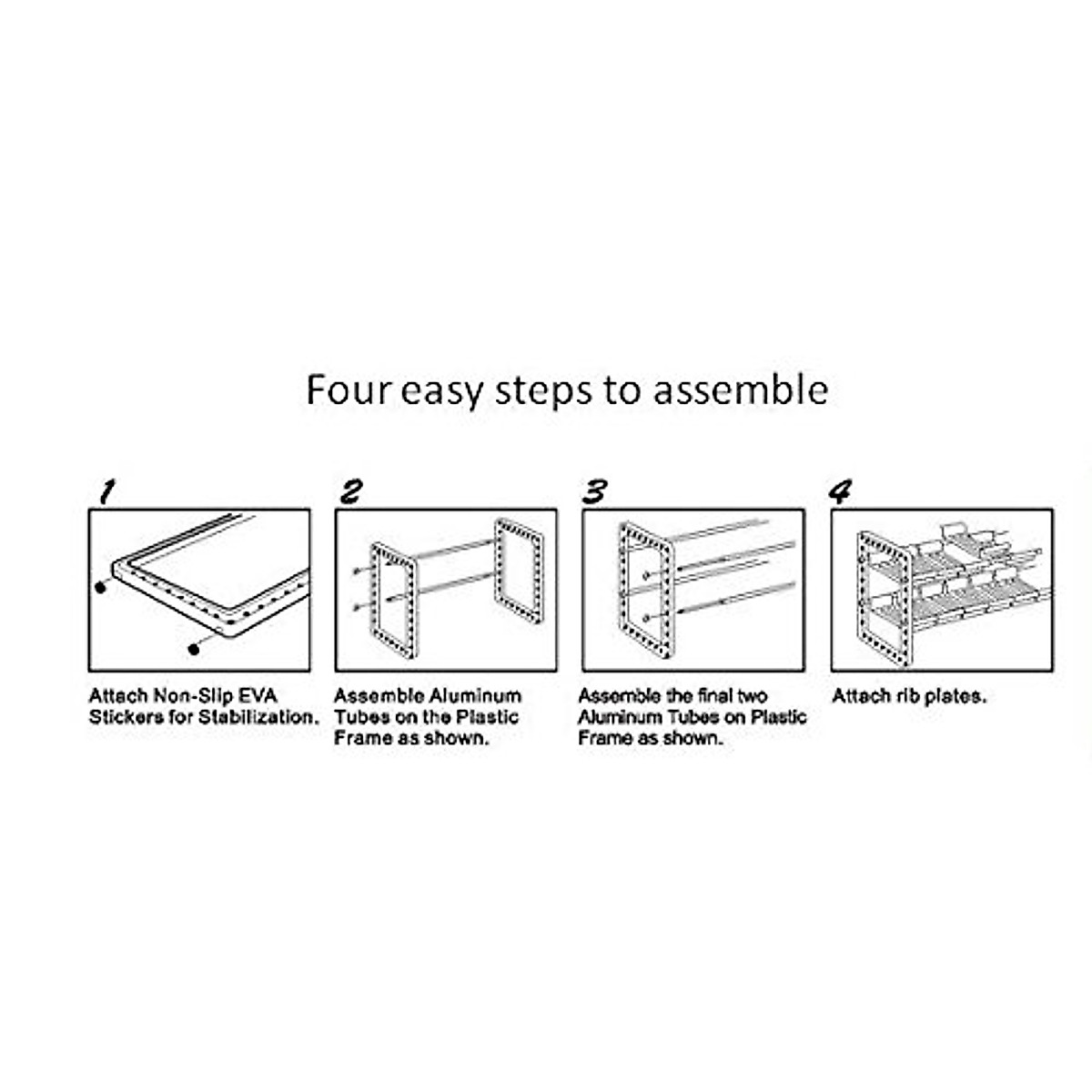 Four easy steps to assemble

1

Attach Non-Slip EVA Stickers for Stabilization.

2

Assemble Aluminum Tubes on the Plastic Frame as shown.

3

Assemble the final two Aluminum Tubes on Plastic Frame as shown.

4

Attach rib plates.