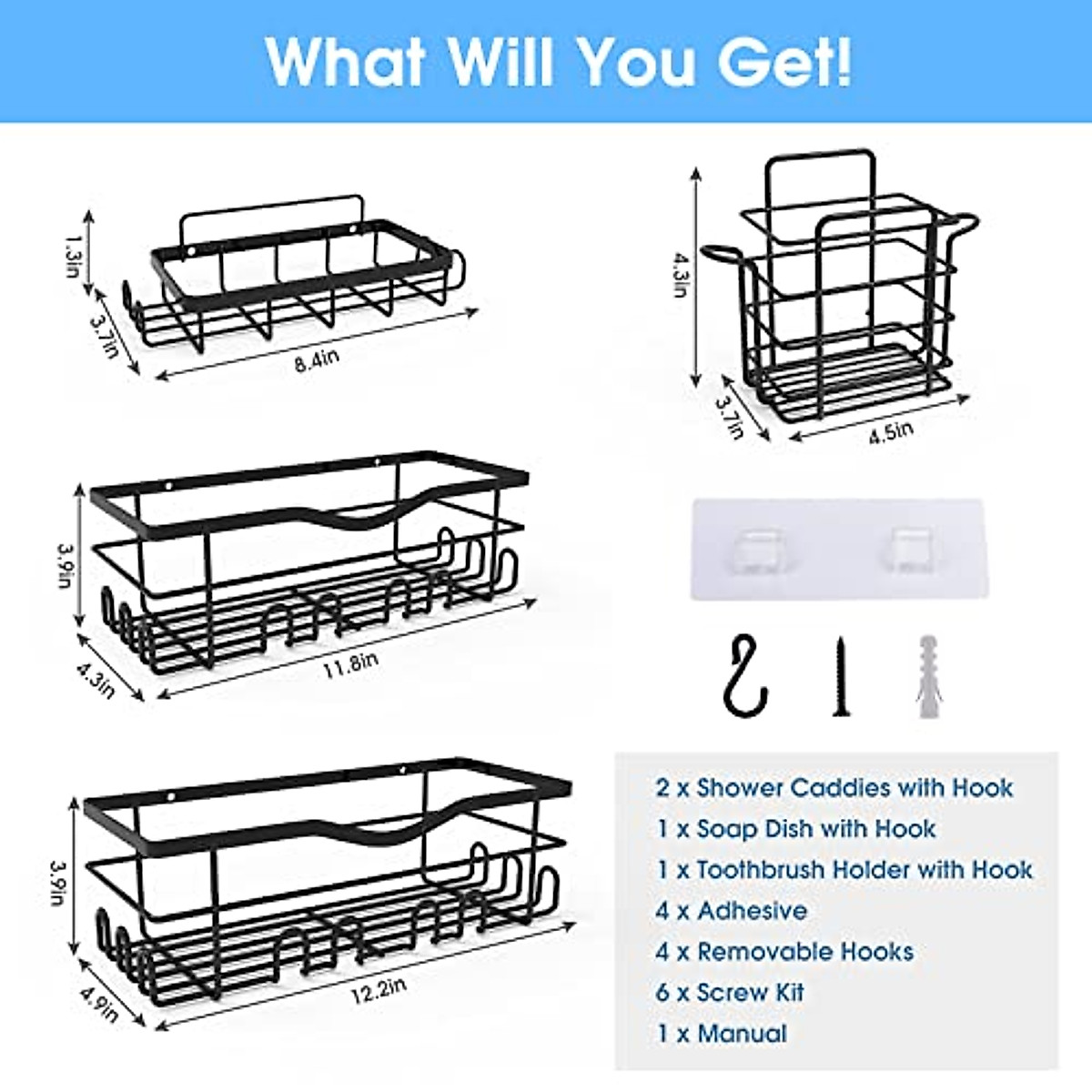 What Will You Get!

1.3in
3.7in
8.4in

4.3in
3.7in
4.5in

3.9in
4.3in
11.8in

3.9in
4.9in
12.2in

2 x Shower Caddies with Hook
1 x Soap Dish with Hook
1 x Toothbrush Holder with Hook
4 x Adhesive
4 x Removable Hooks
6 x Screw Kit
1 x Manual