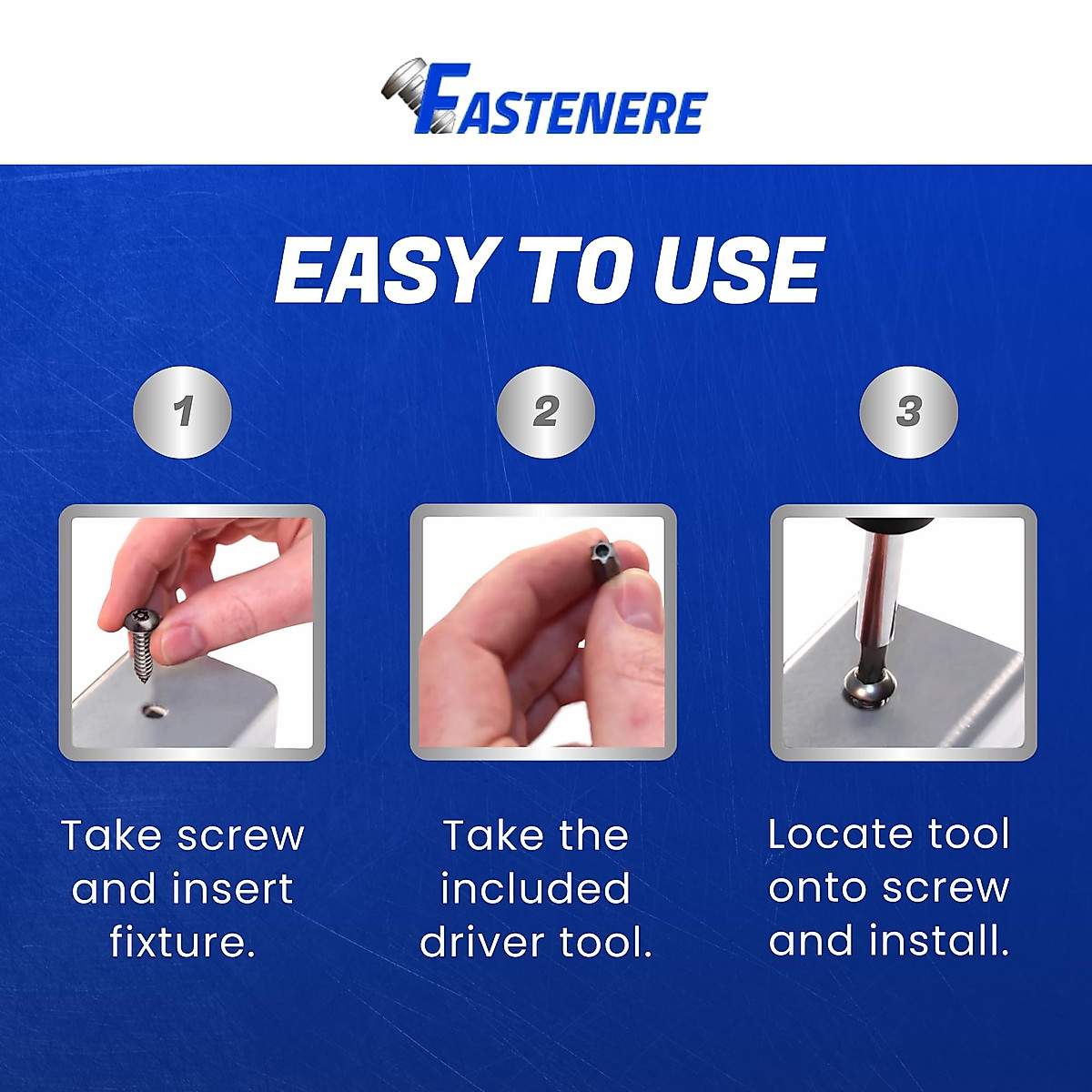 FASTENERE

EASY TO USE

1

Take screw and insert fixture.

2

Take the included driver tool.

3

Locate tool onto screw and install.