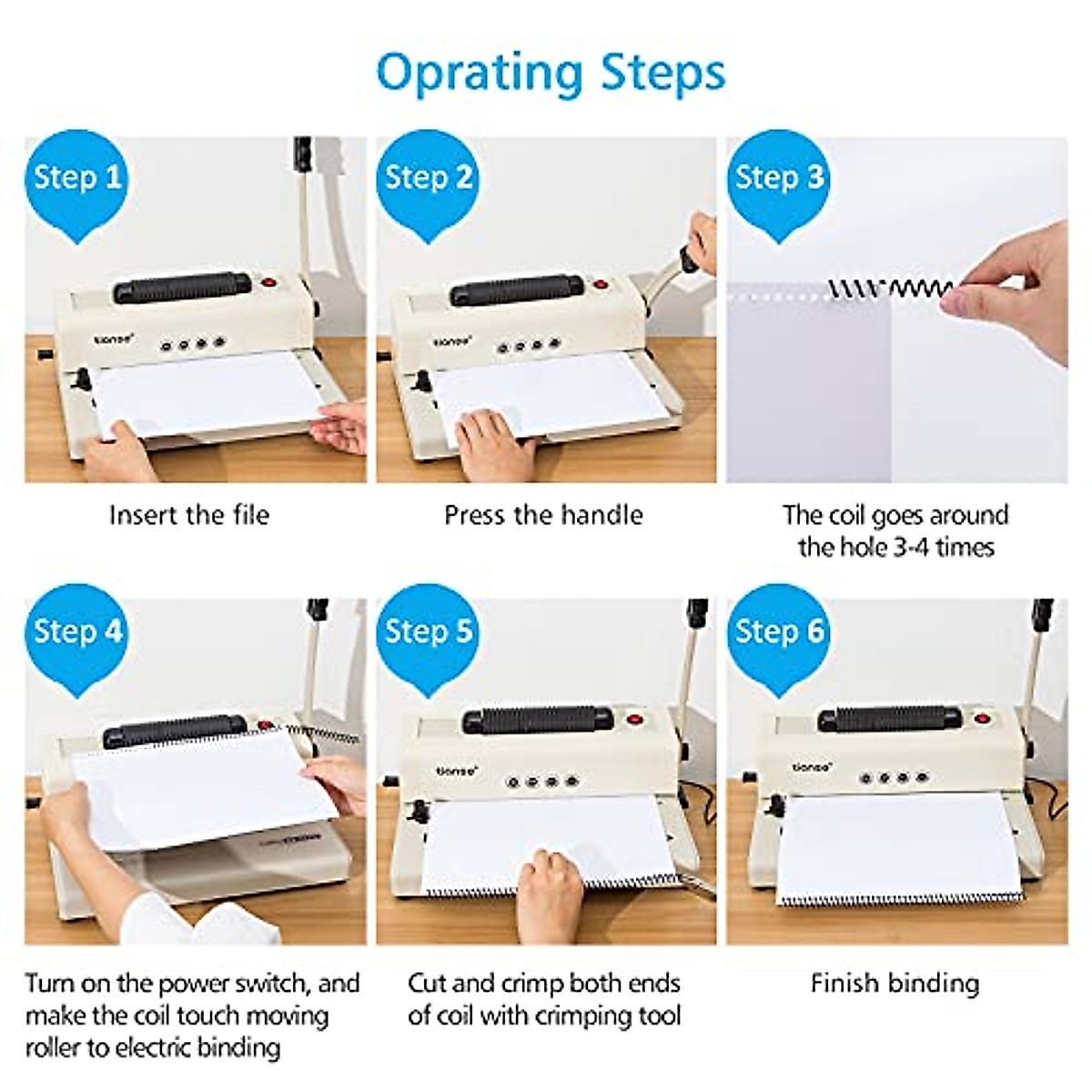 Oprating Steps

Step 1

tianse

Insert the file

Step 2

tianse

Press the handle

Step 3

The coil goes around the hole 3-4 times

Step 4

Turn on the power switch, and make the coil touch moving roller to electric binding

Step 5

tianse

Cut and crimp both ends of coil with crimping tool

Step 6

tianse

Finish binding