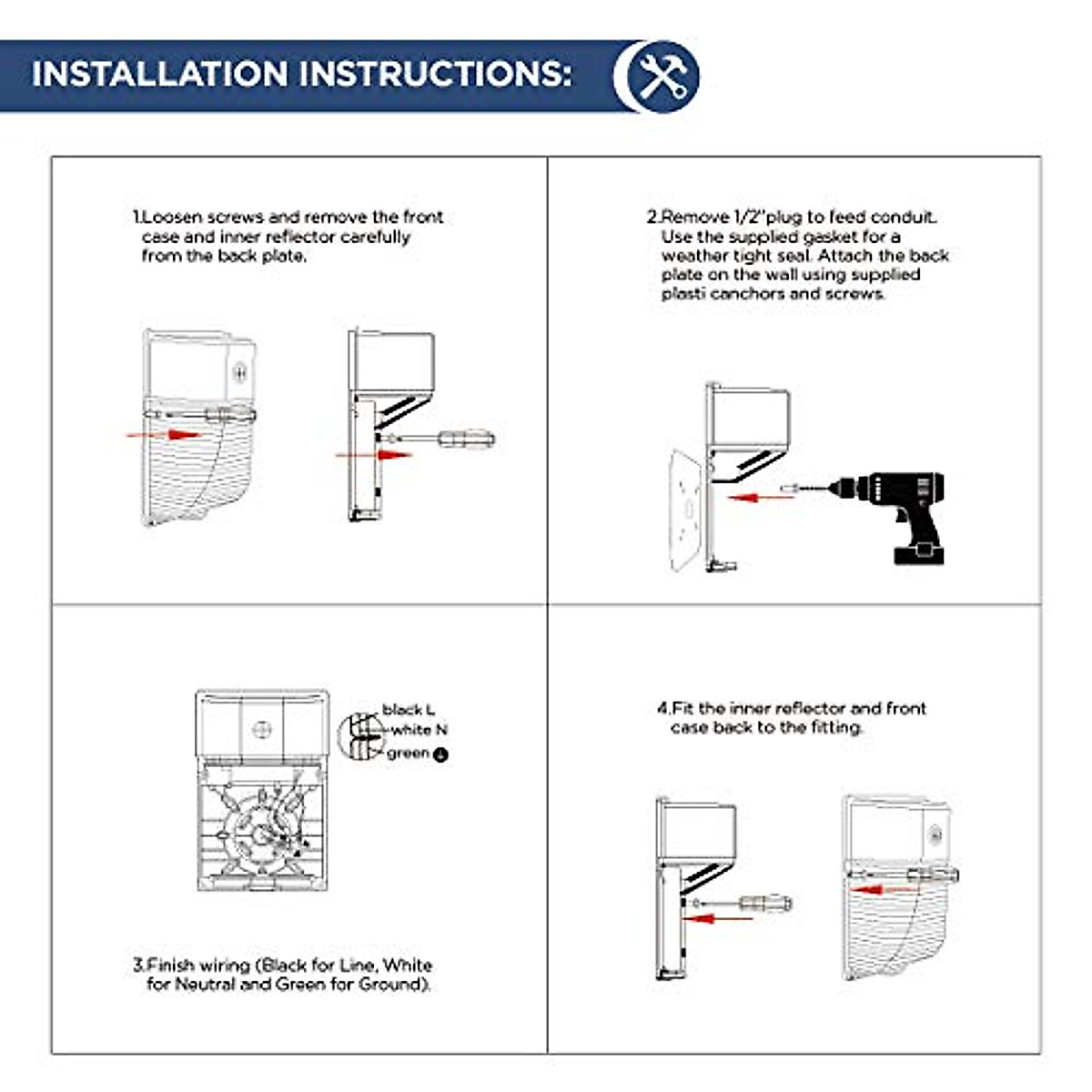 INSTALLATION INSTRUCTIONS:

1.Loosen screws and remove the front case and inner reflector carefully from the back plate.

2.Remove 1/2"plug to feed conduit. Use the supplied gasket for a weather tight seal. Attach the back plate on the wall using supplied plasti canchors and screws.

black L
white N
green

3.Finish wiring (Black for Line, White for Neutral and Green for Ground).

4.Fit the inner reflector and front case back to the fitting.