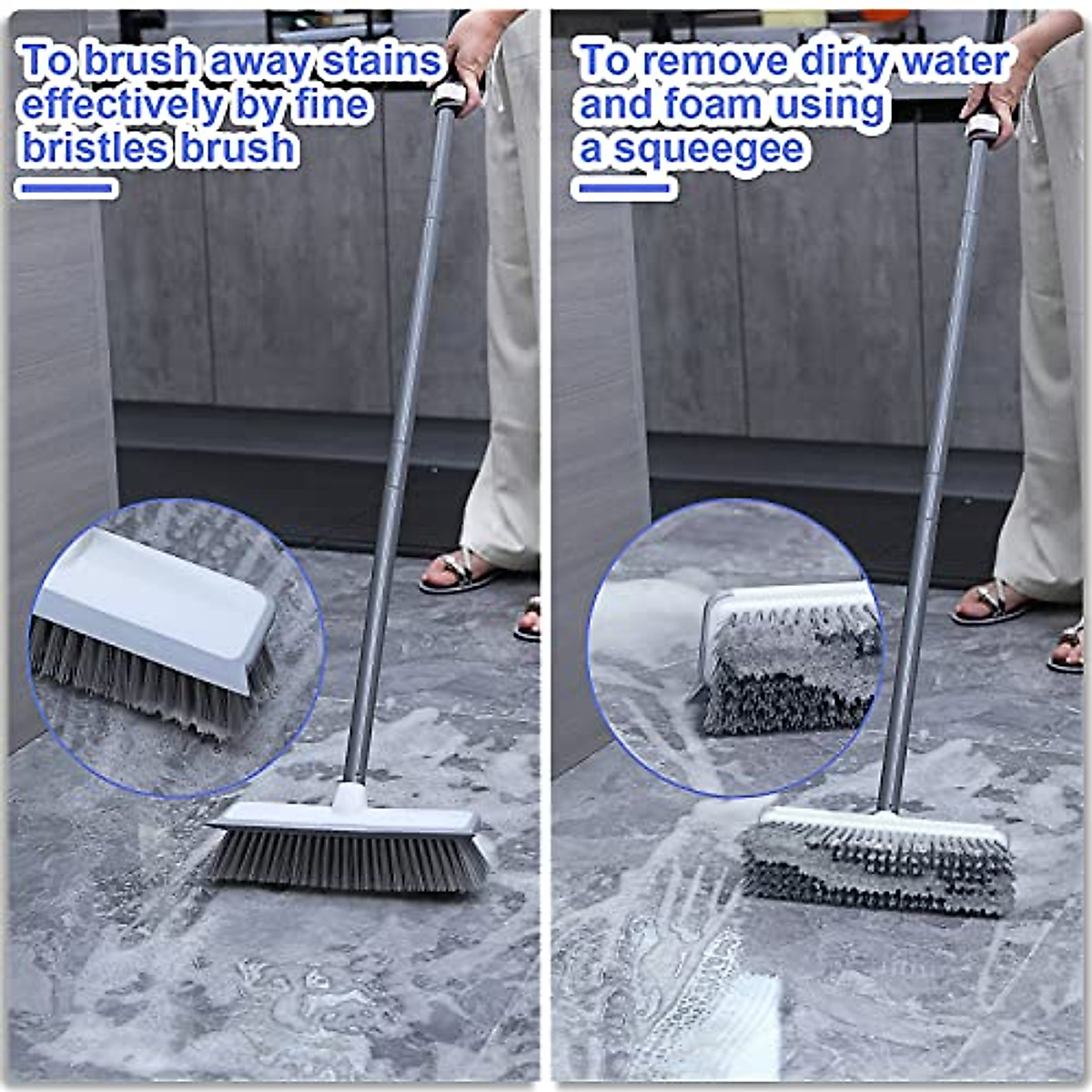 To brush away stains effectively by fine bristles brush

To remove dirty water and foam using a squeegee