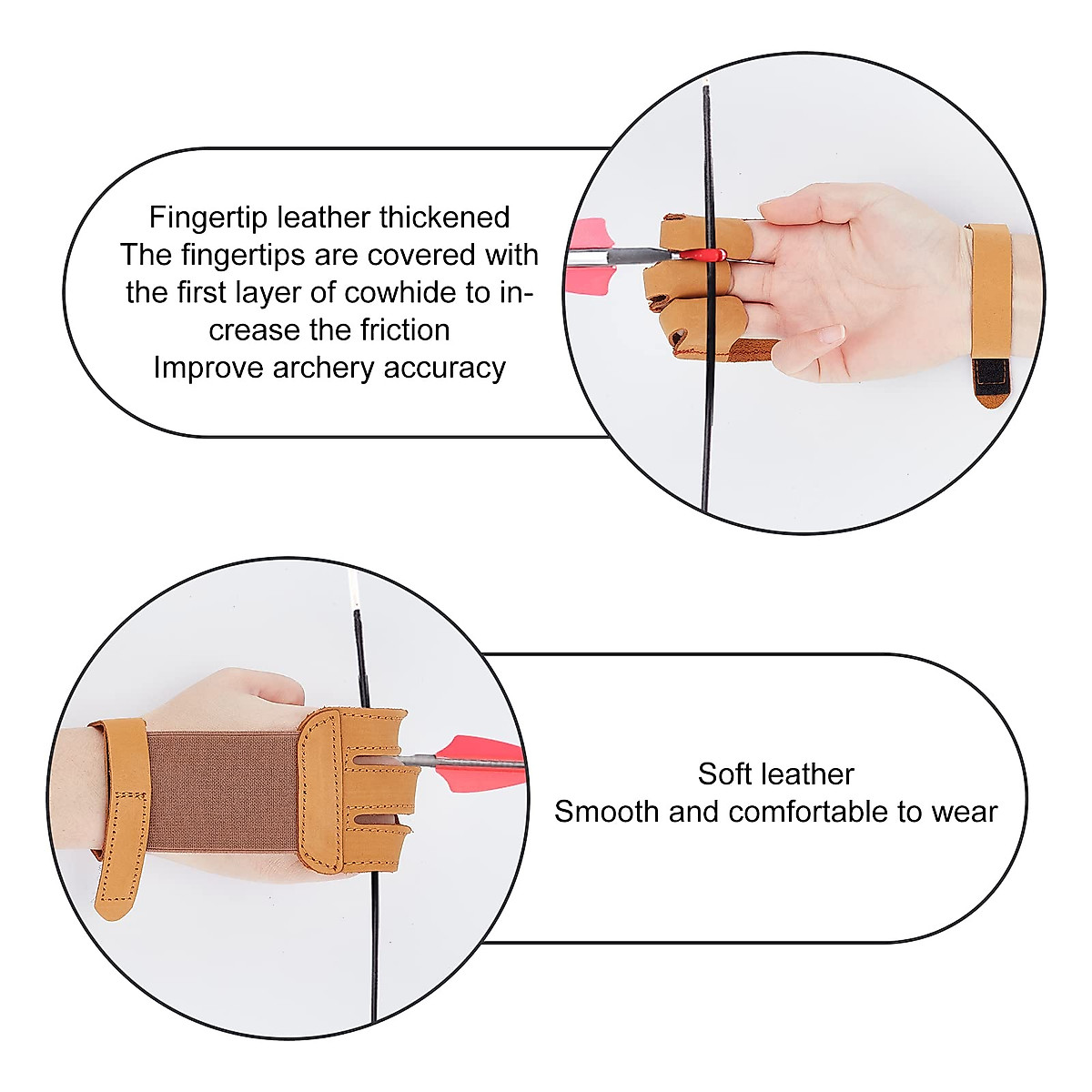 Fingertip leather thickened
The fingertips are covered with the first layer of cowhide to increase the friction
Improve archery accuracy

Soft leather
Smooth and comfortable to wear