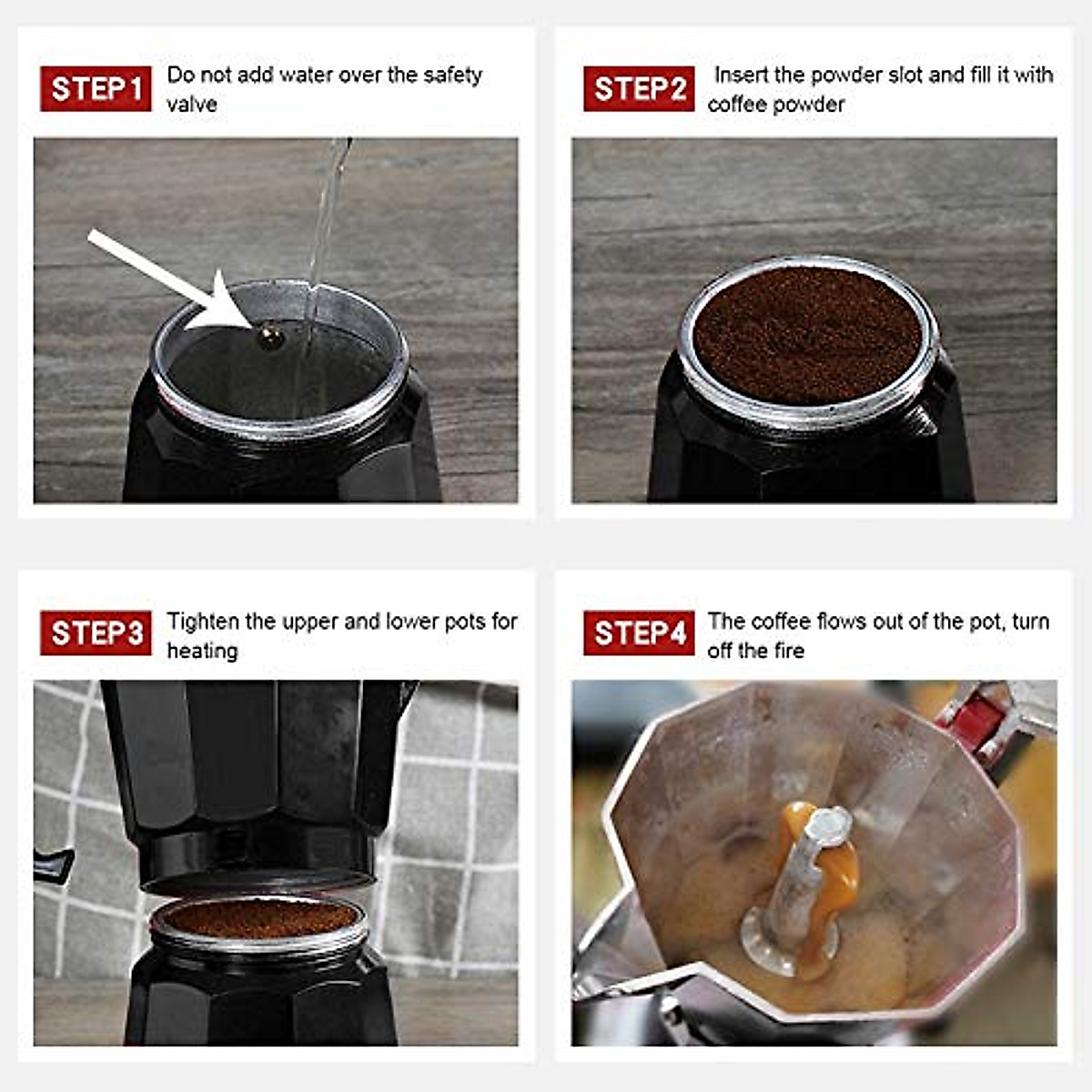 STEP1 Do not add water over the safety valve

STEP2 Insert the powder slot and fill it with coffee powder

STEP3 Tighten the upper and lower pots for heating

STEP4 The coffee flows out of the pot, turn off the fire