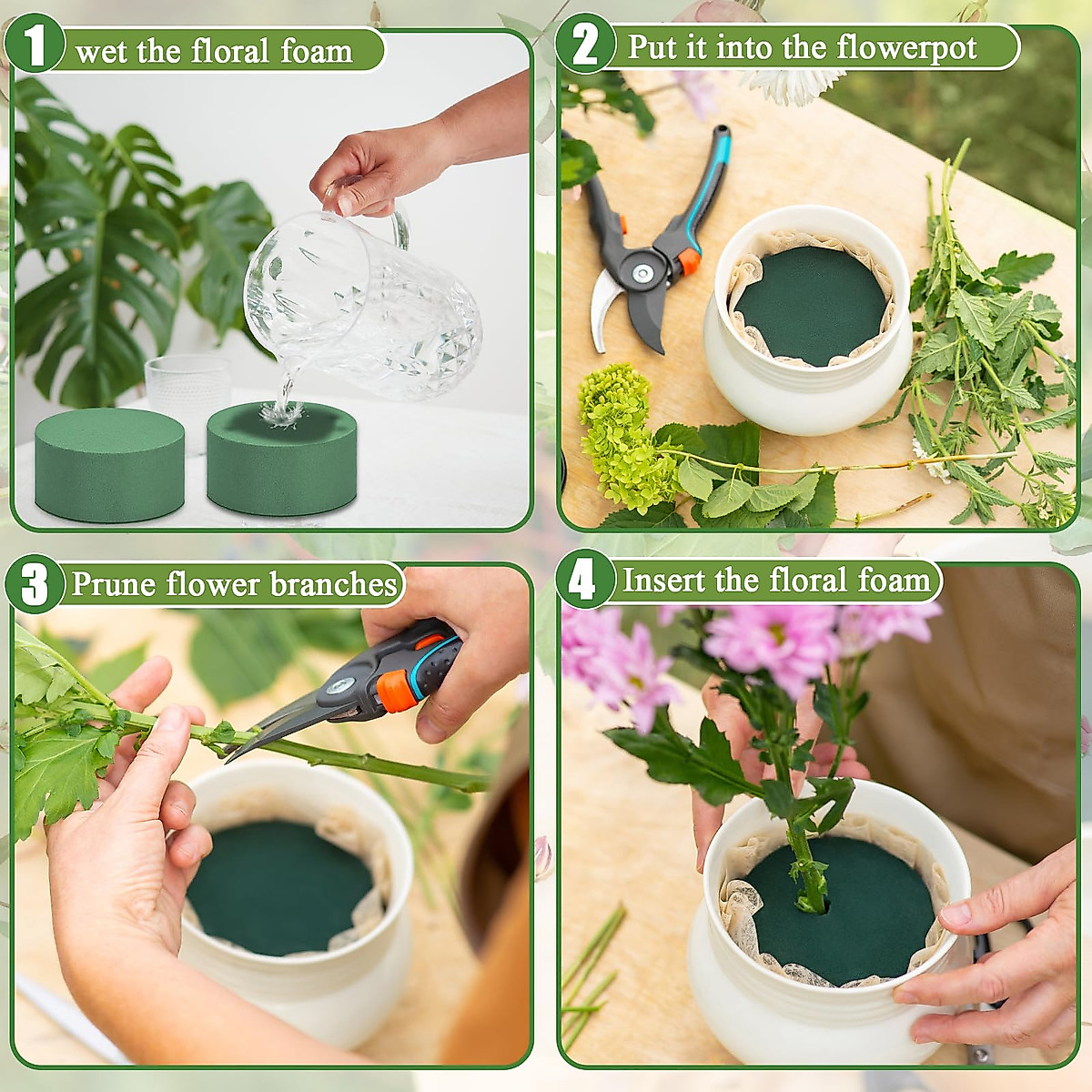 1 wet the floral foam

2 Put it into the flowerpot

3 Prune flower branches

4 Insert the floral foam