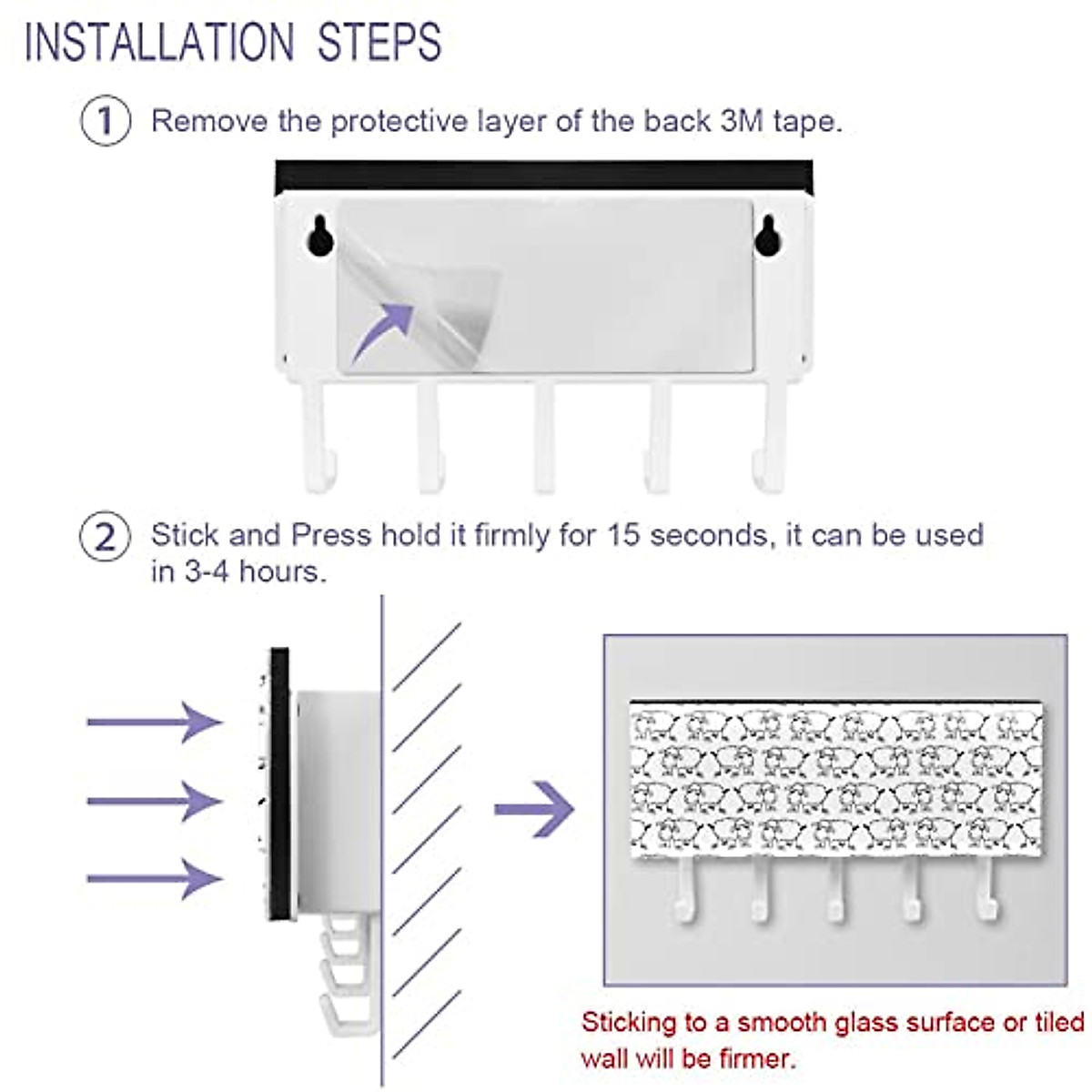 INSTALLATION STEPS

① Remove the protective layer of the back 3M tape.

② Stick and Press hold it firmly for 15 seconds, it can be used in 3-4 hours.

Sticking to a smooth glass surface or tiled wall will be firmer.