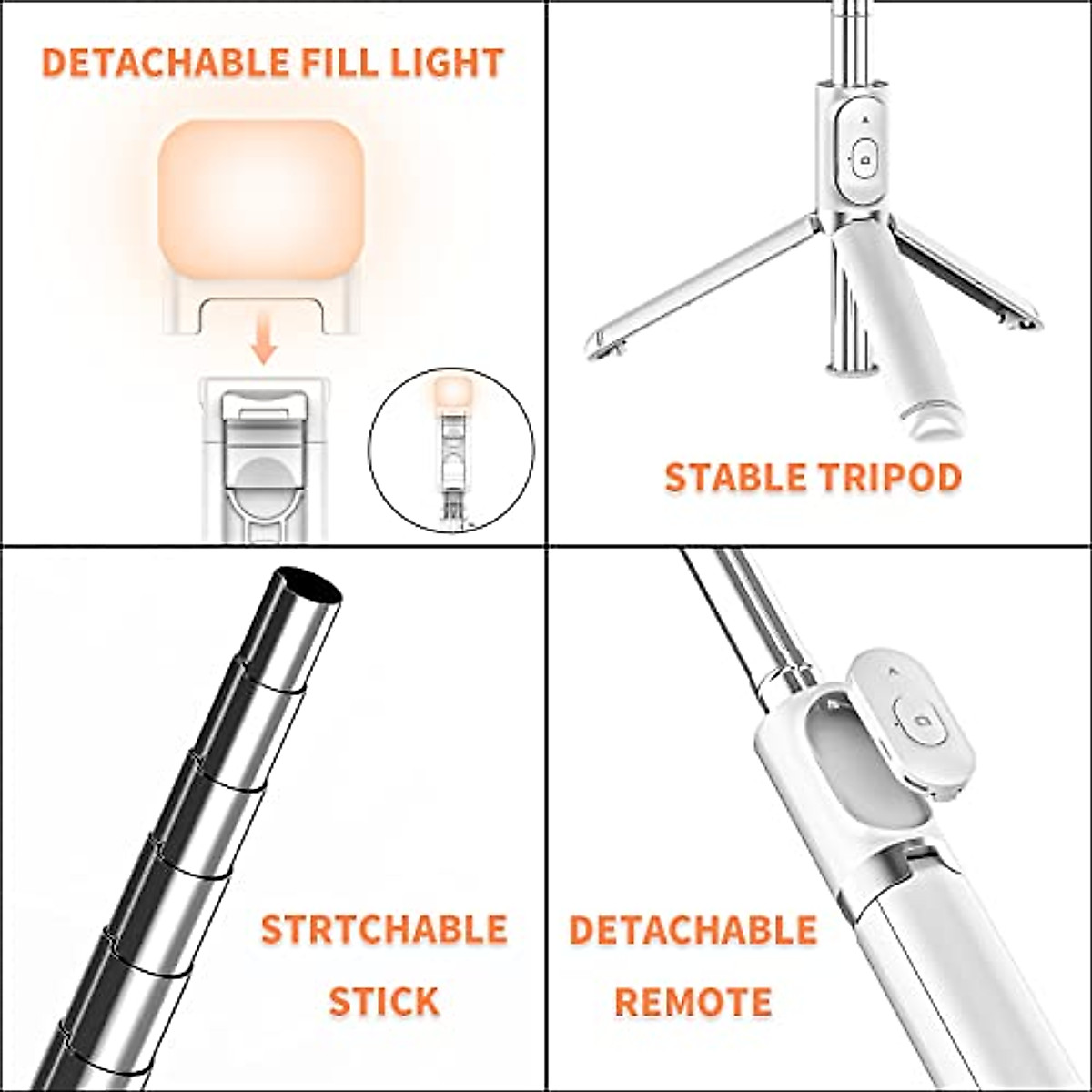 DETACHABLE FILL LIGHT

STABLE TRIPOD

STRTCHABLE STICK

DETACHABLE REMOTE