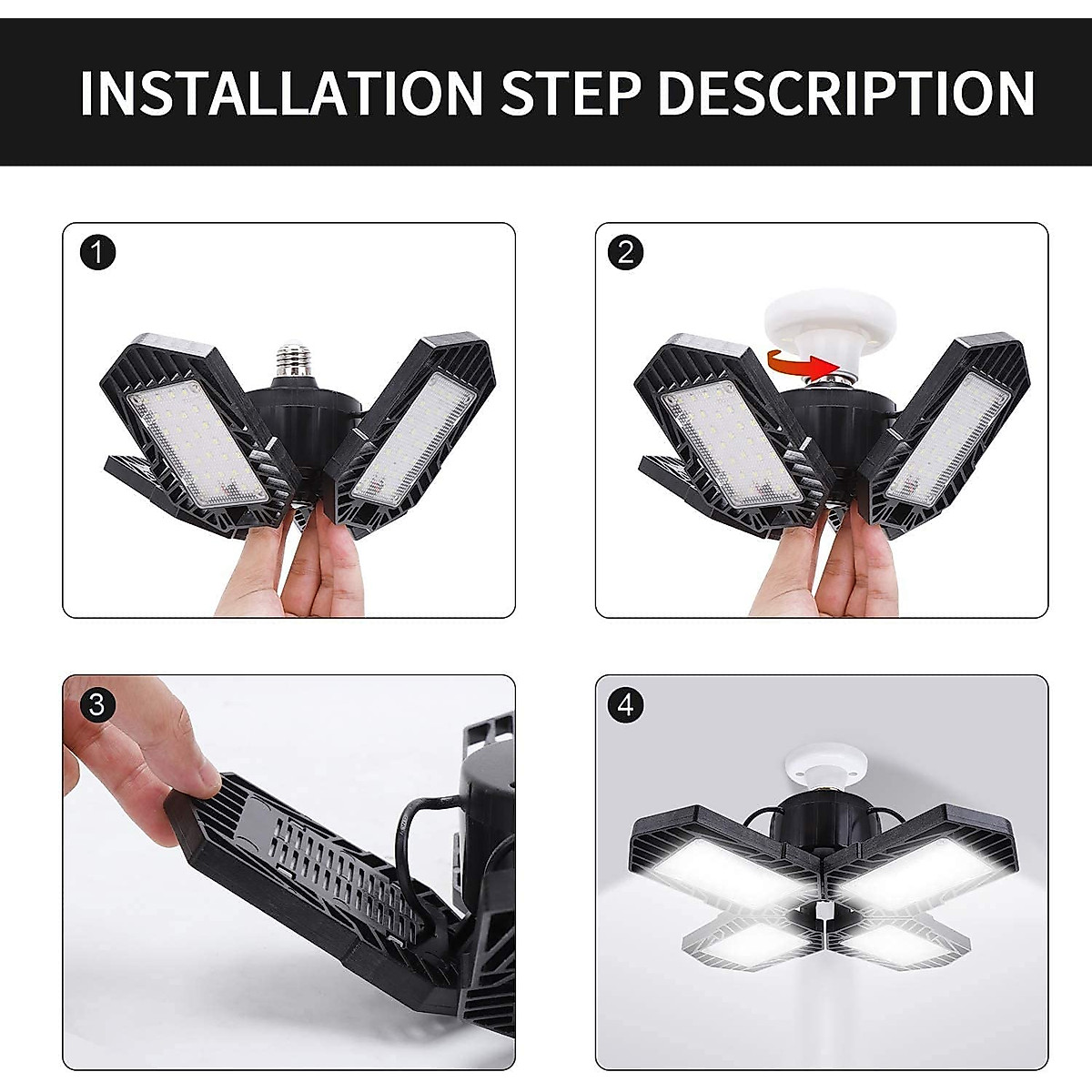 INSTALLATION STEP DESCRIPTION

1

2

3

4