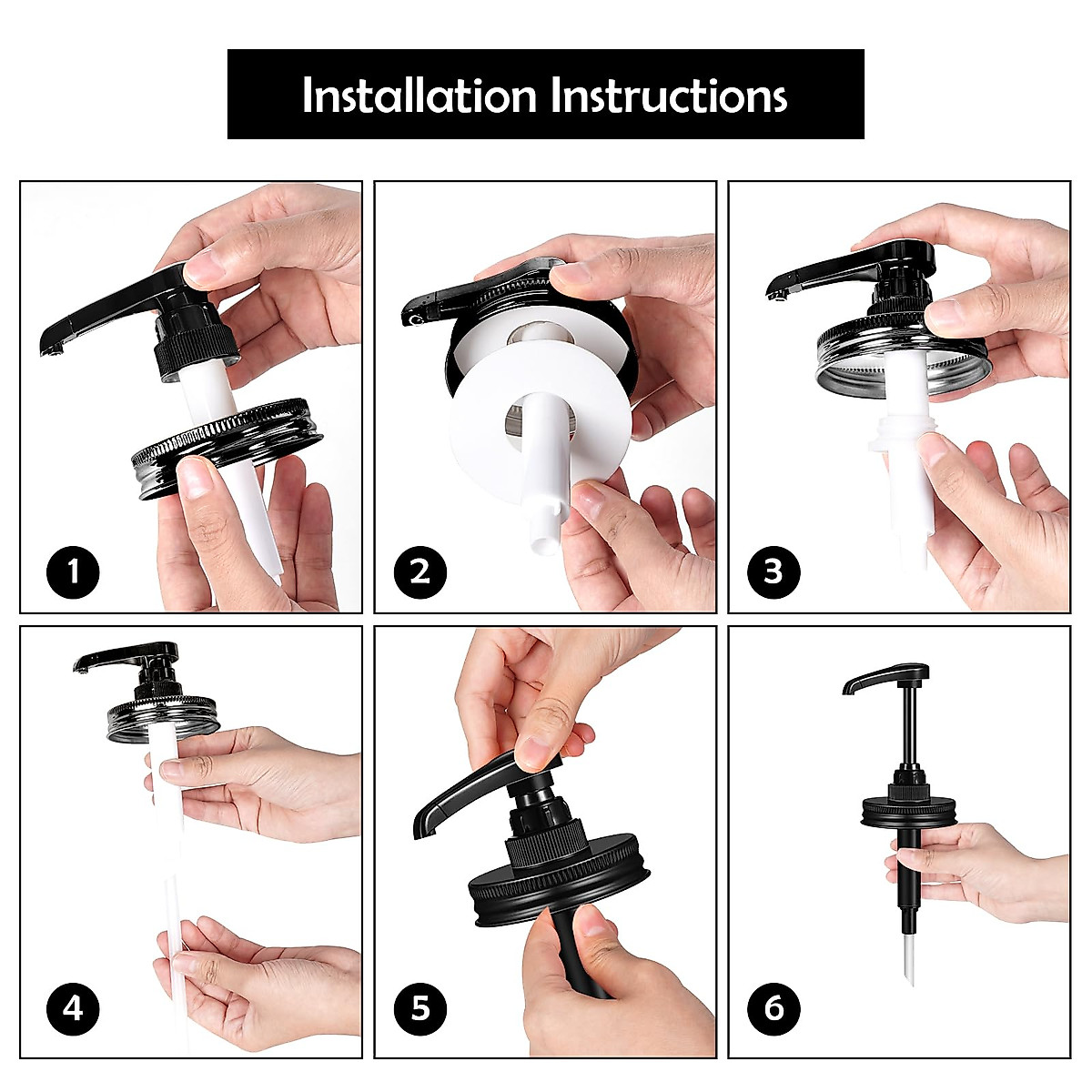 Installation Instructions

1

2

3

4

5

6