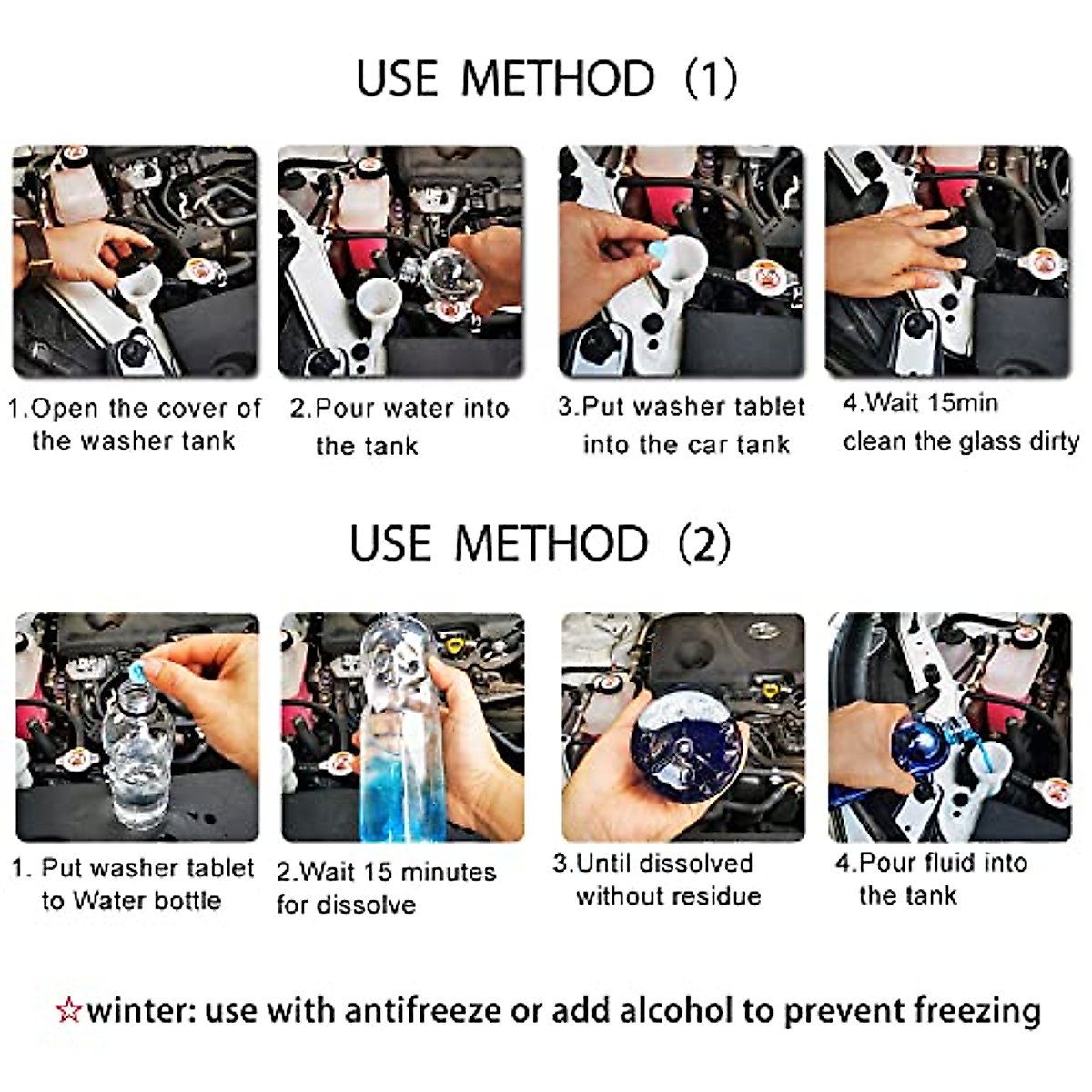 USE METHOD (1)

1.Open the cover of the washer tank

2.Pour water into the tank

3.Put washer tablet into the car tank

4.Wait 15min clean the glass dirty

USE METHOD (2)

1. Put washer tablet to Water bottle

2.Wait 15 minutes for dissolve

3.Until dissolved without residue

4.Pour fluid into the tank

☆winter: use with antifreeze or add alcohol to prevent freezing