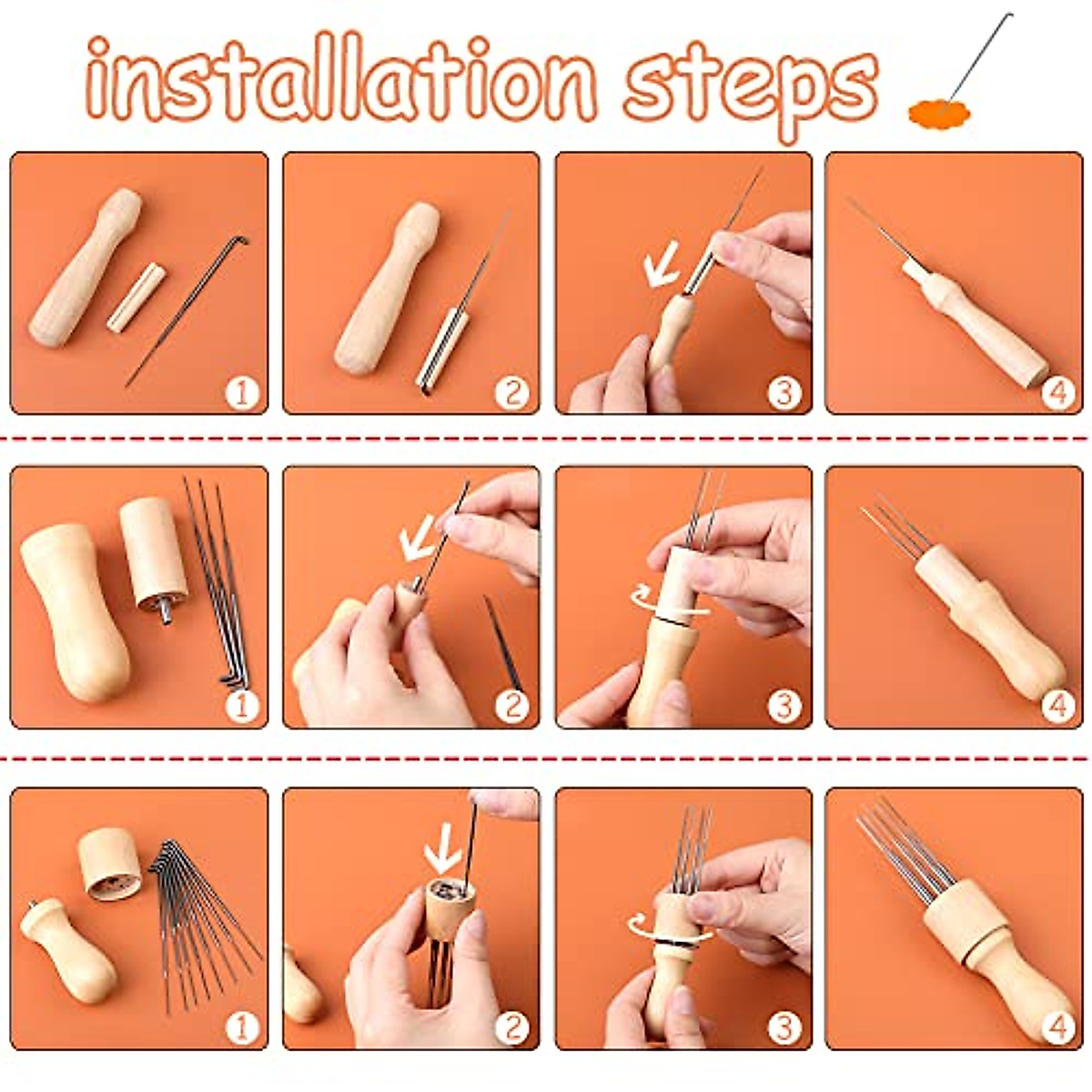 installation steps

1
2
3
4

1
2
3
4

1
2
3
4