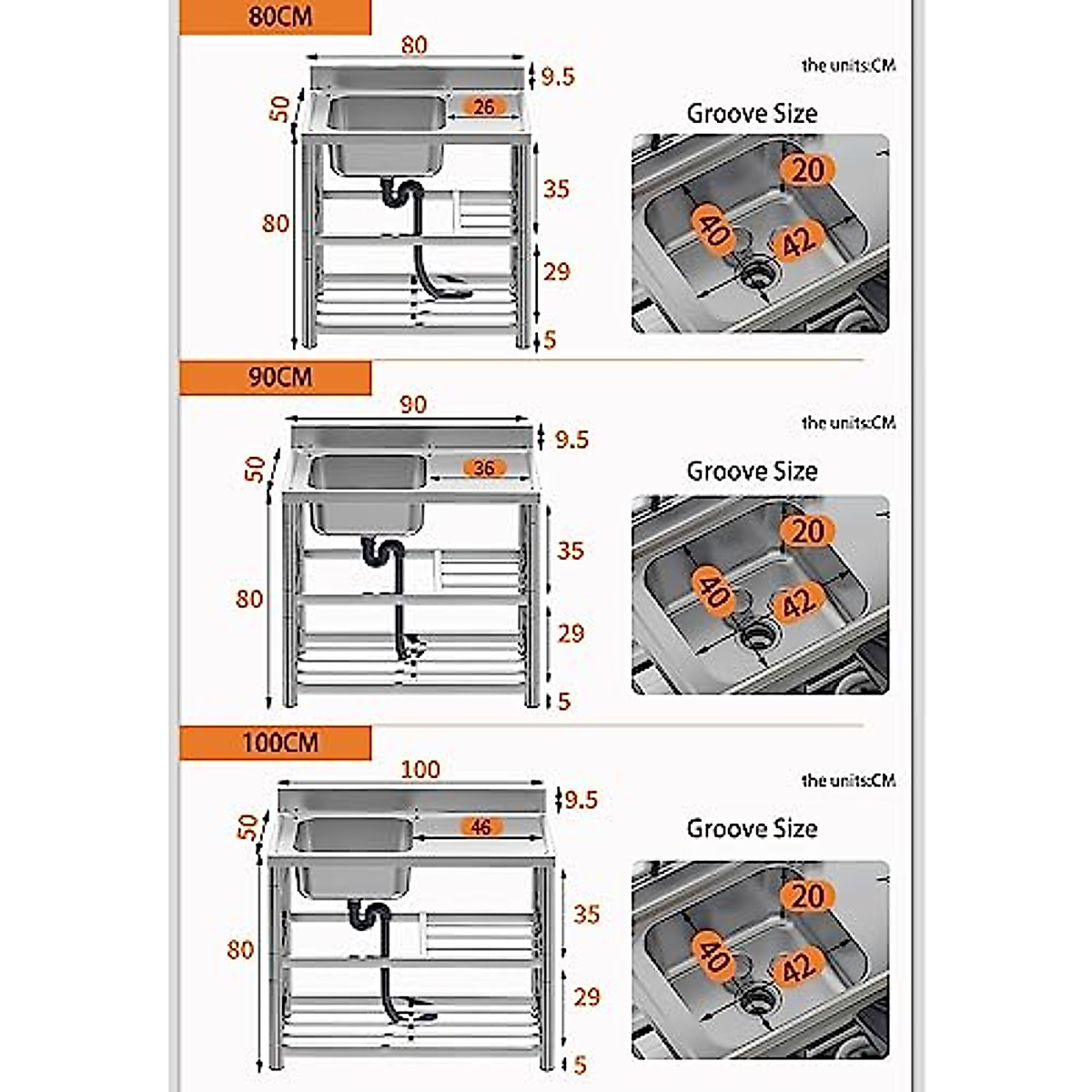 80CM

80
9.5
50
26
80
35
29
5

the units:CM

Groove Size

20
40
42

90CM

90
9.5
50
36
80
35
29
5

the units:CM

Groove Size

20
40
42

100CM

100
9.5
50
46
80
35
29
5

the units:CM

Groove Size

20
40
42