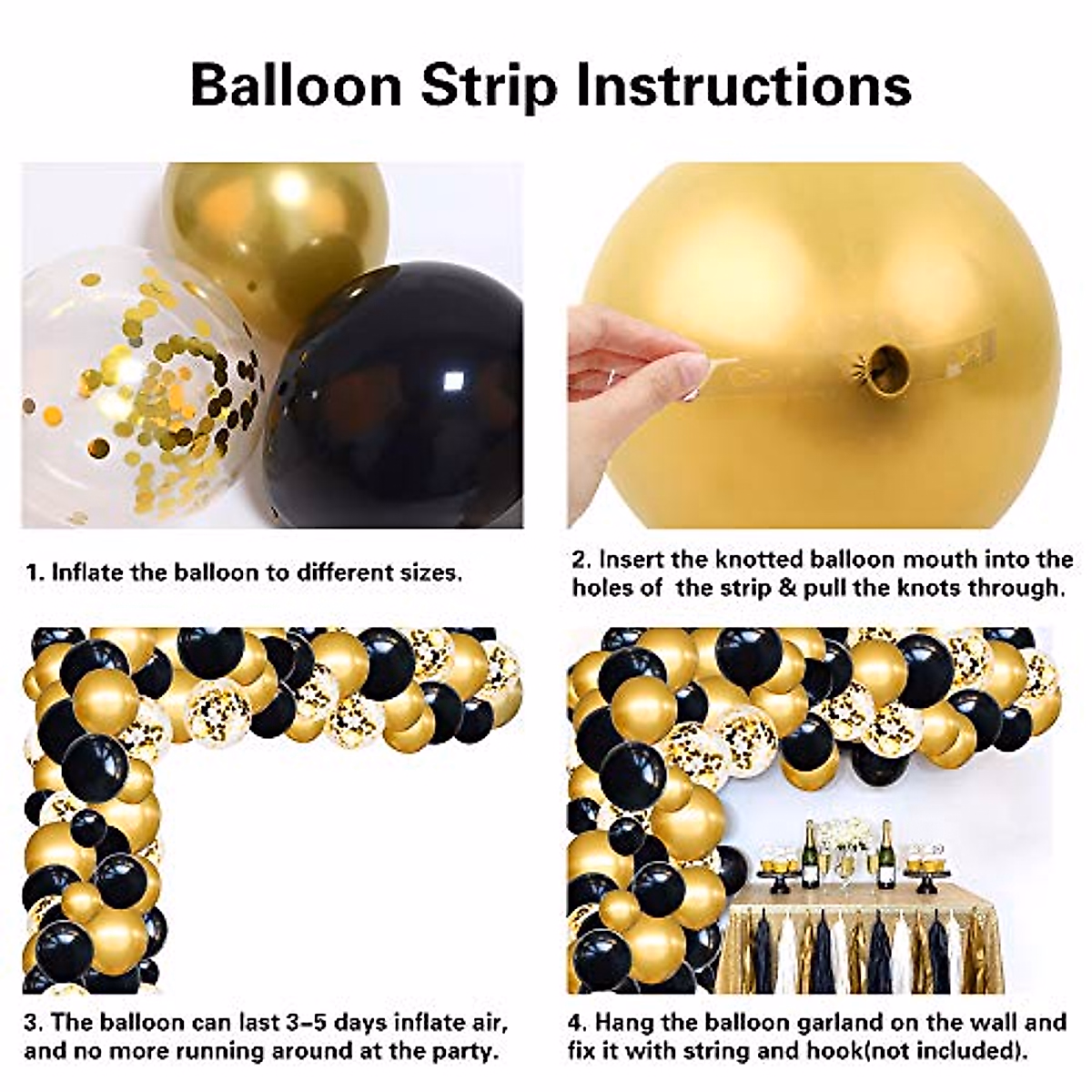 Balloon Strip Instructions

1. Inflate the balloon to different sizes.

2. Insert the knotted balloon mouth into the holes of the strip & pull the knots through.

3. The balloon can last 3-5 days inflate air, and no more running around at the party.

4. Hang the balloon garland on the wall and fix it with string and hook(not included).