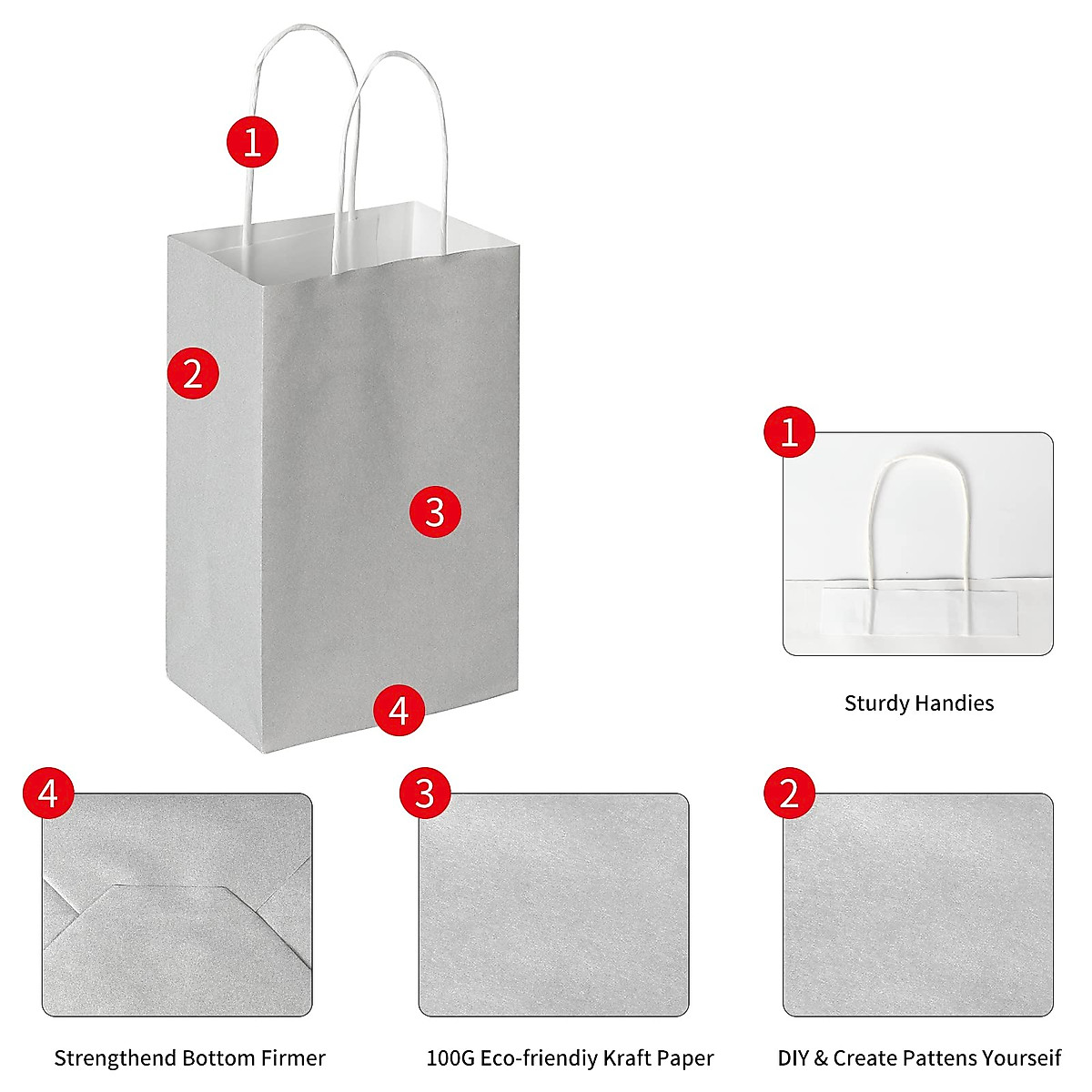 1

2

3

4

1

Sturdy Handies

4

3

2

Strengthend Bottom Firmer

100G Eco-friendiy Kraft Paper

DIY & Create Pattens Yourseif