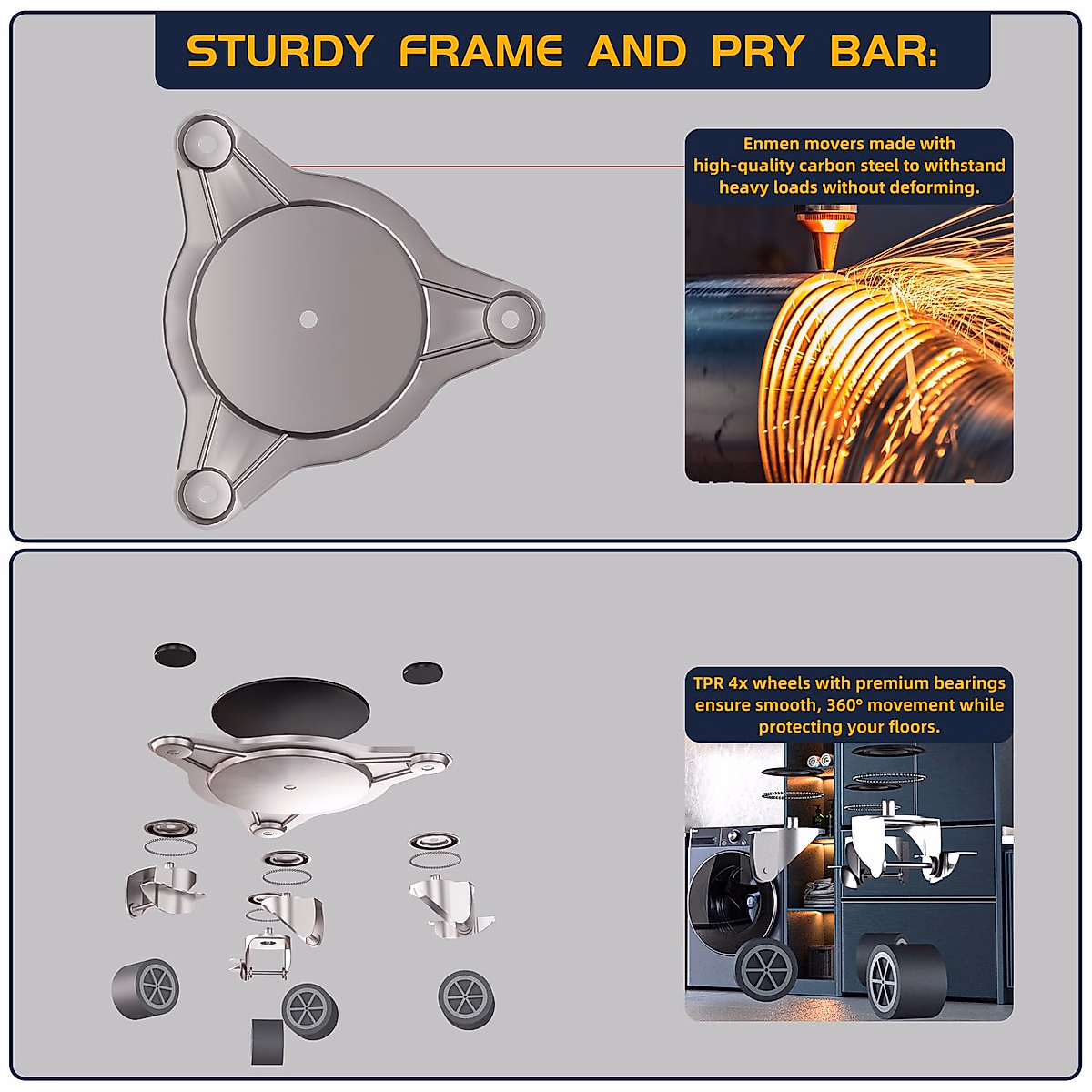 STURDY FRAME AND PRY BAR:

Enmen movers made with high-quality carbon steel to withstand heavy loads without deforming.

TPR 4x wheels with premium bearings ensure smooth, 360° movement while protecting your floors.