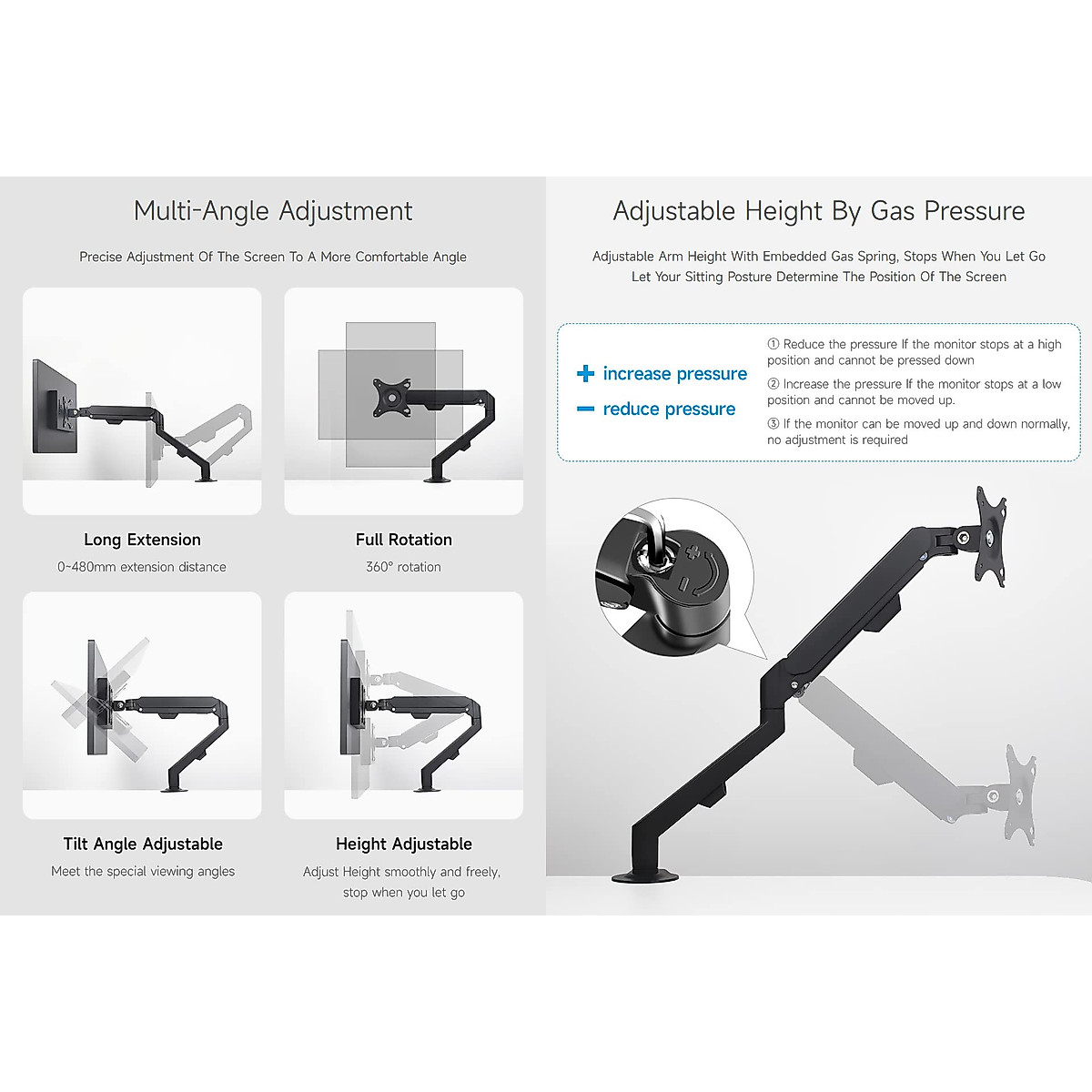 Multi-Angle Adjustment

Precise Adjustment Of The Screen To A More Comfortable Angle

Long Extension

0~480mm extension distance

Full Rotation

360° rotation

Tilt Angle Adjustable

Meet the special viewing angles

Height Adjustable

Adjust Height smoothly and freely, stop when you let go

Adjustable Height By Gas Pressure

Adjustable Arm Height With Embedded Gas Spring, Stops When You Let Go
Let Your Sitting Posture Determine The Position Of The Screen

+ increase pressure

− reduce pressure

① Reduce the pressure If the monitor stops at a high position and cannot be pressed down

② Increase the pressure If the monitor stops at a low position and cannot be moved up.

③ If the monitor can be moved up and down normally, no adjustment is required