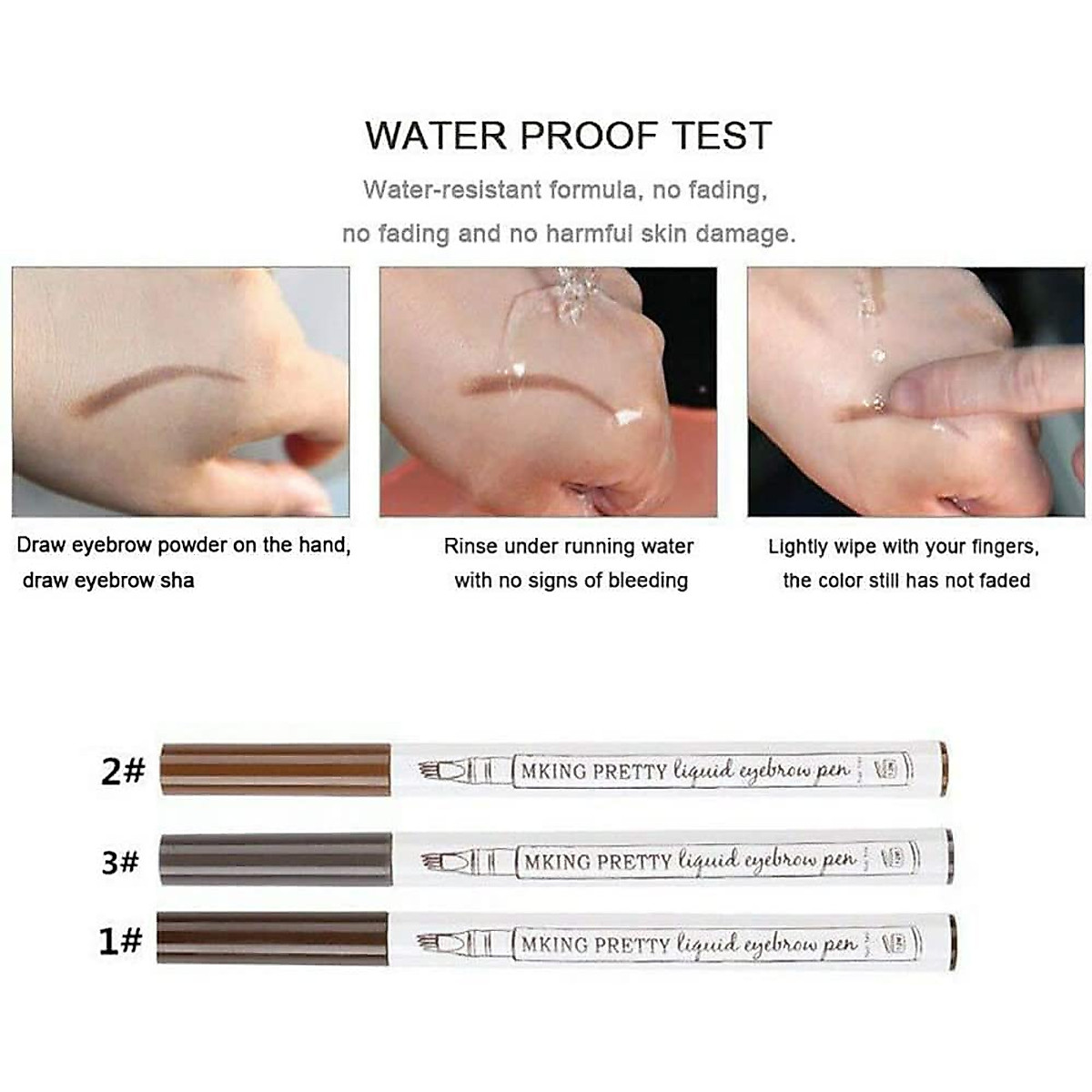 WATER PROOF TEST

Water-resistant formula, no fading, no fading and no harmful skin damage.

Draw eyebrow powder on the hand, draw eyebrow sha

Rinse under running water with no signs of bleeding

Lightly wipe with your fingers, the color still has not faded

2#
MKING PRETTY liquid eyebrow pen

3#
MKING PRETTY liquid eyebrow pen

1#
MKING PRETTY liquid eyebrow pen