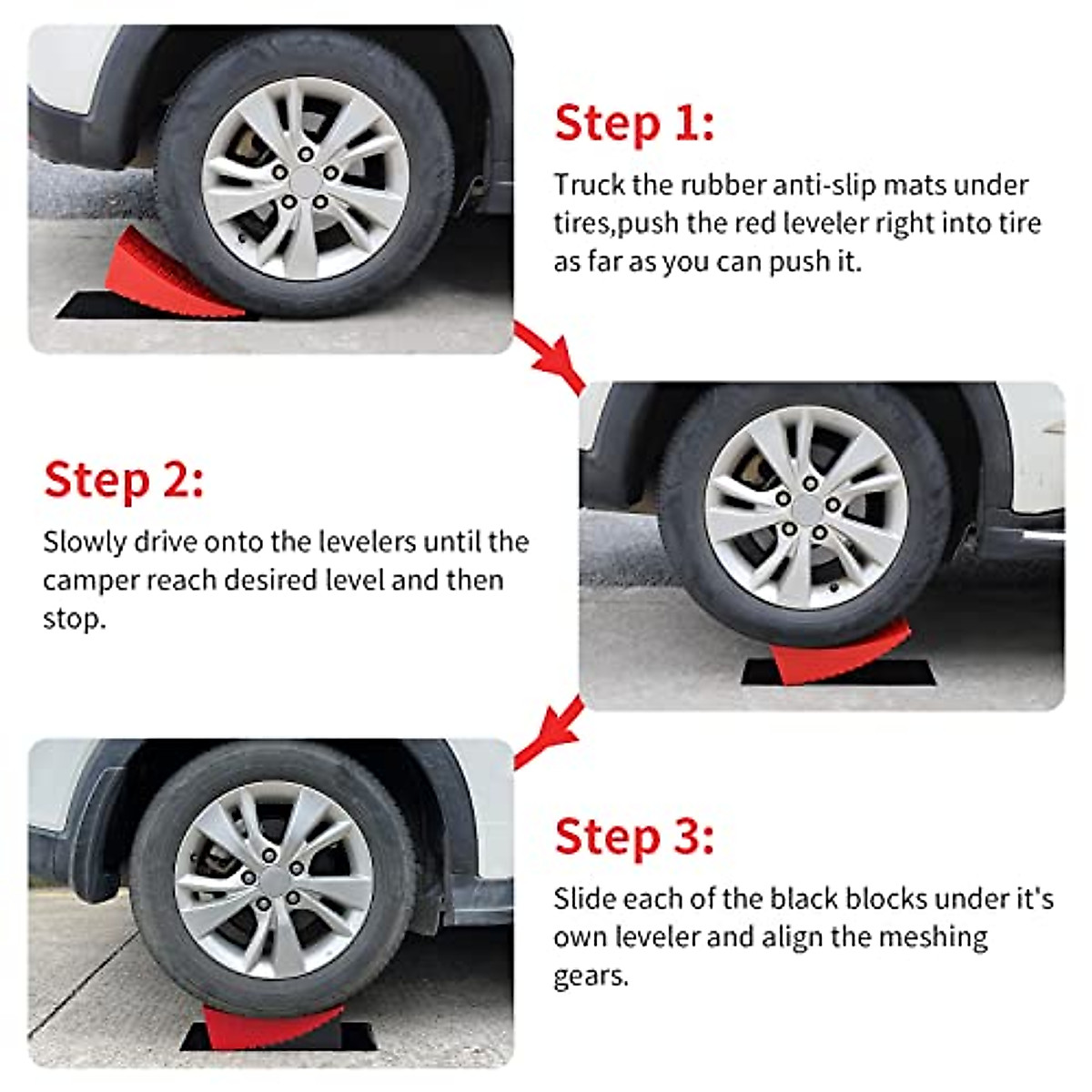 Step 1:

Truck the rubber anti-slip mats under tires,push the red leveler right into tire as far as you can push it.

Step 2:

Slowly drive onto the levelers until the camper reach desired level and then stop.

Step 3:

Slide each of the black blocks under it's own leveler and align the meshing gears.