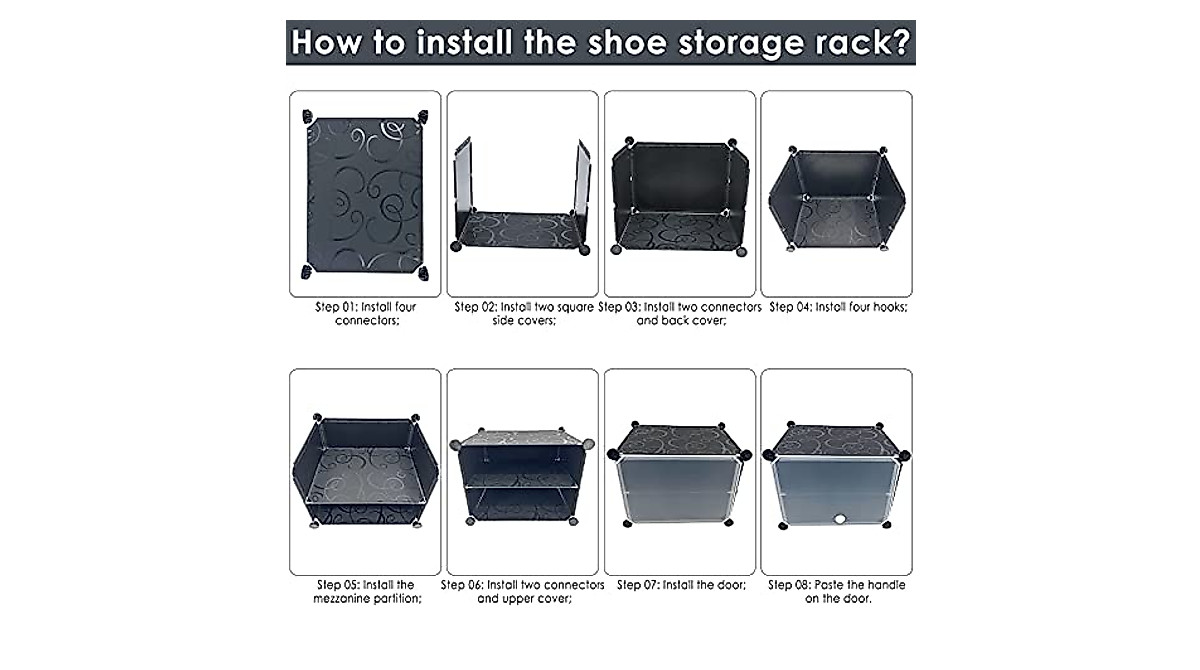 How to install the shoe storage rack?

Step 01: Install four connectors;

Step 02: Install two square side covers;

Step 03: Install two connectors and back cover;

Step 04: Install four hooks;

Step 05: Install the mezzanine partition;

Step 06: Install two connectors and upper cover;

Step 07: Install the door;

Step 08: Paste the handle on the door.