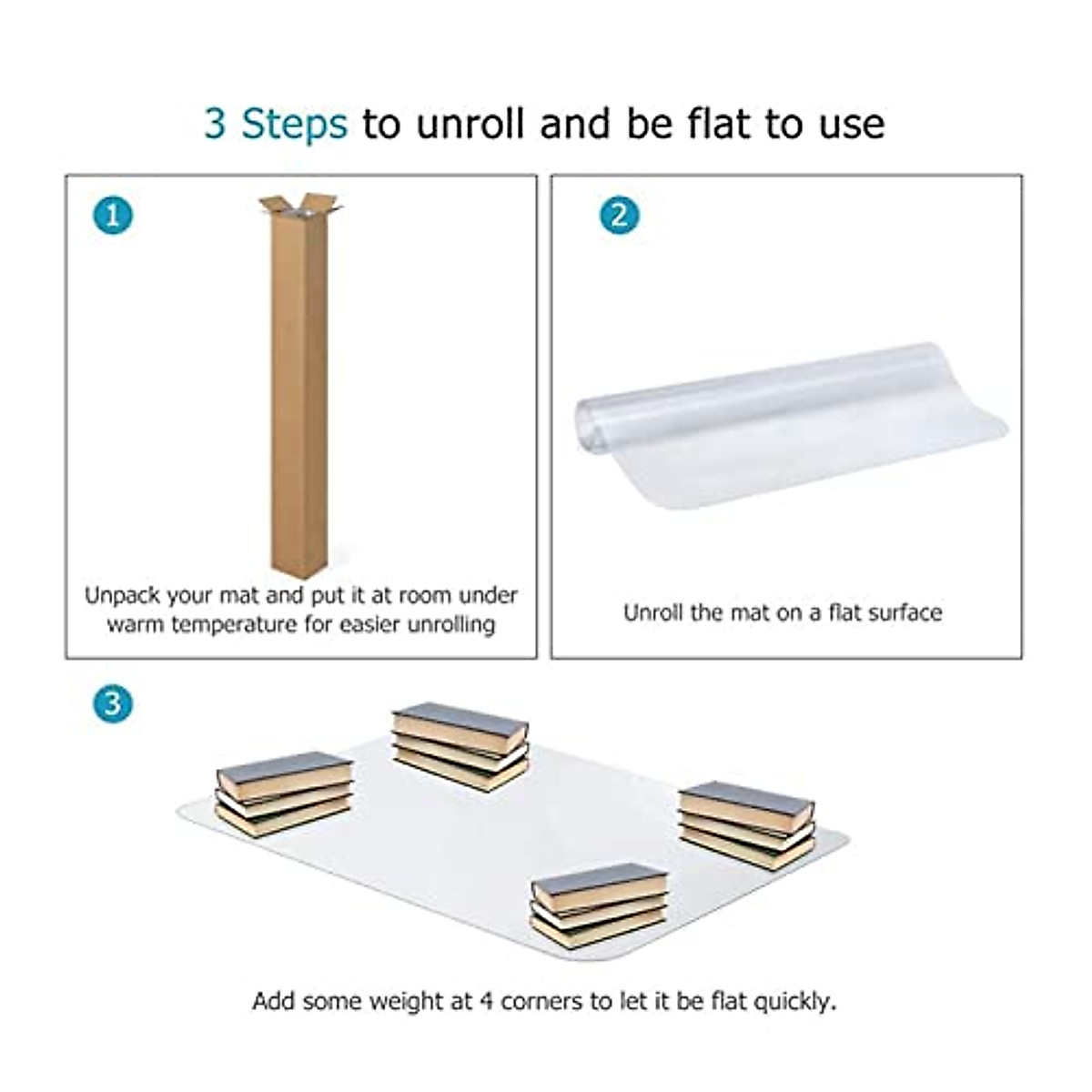 3 Steps to unroll and be flat to use

1

Unpack your mat and put it at room under warm temperature for easier unrolling

2

Unroll the mat on a flat surface

3

Add some weight at 4 corners to let it be flat quickly.