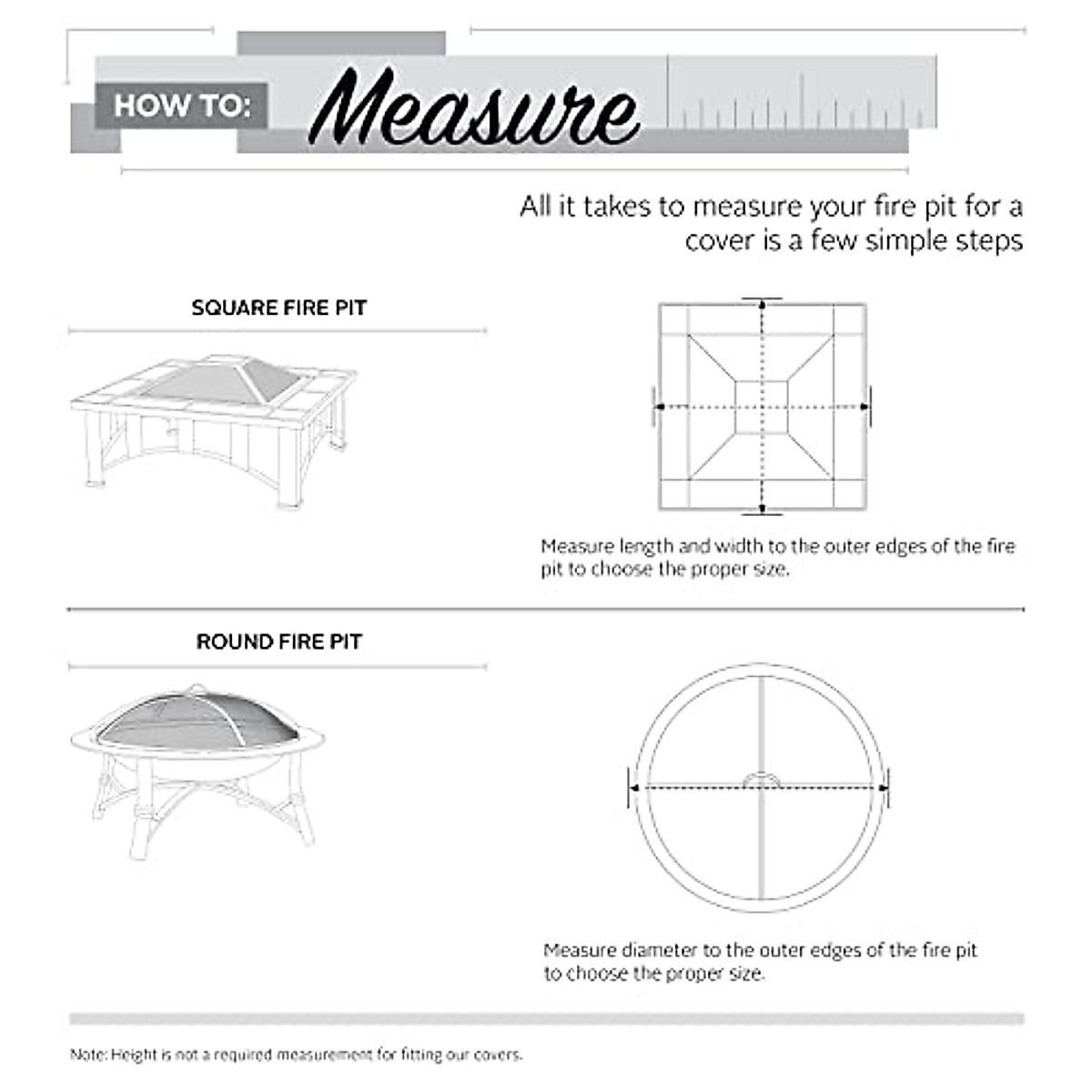 HOW TO: Measure

All it takes to measure your fire pit for a cover is a few simple steps

SQUARE FIRE PIT

Measure length and width to the outer edges of the fire pit to choose the proper size.

ROUND FIRE PIT

Measure diameter to the outer edges of the fire pit to choose the proper size.

Note: Height is not a required measurement for fitting our covers.