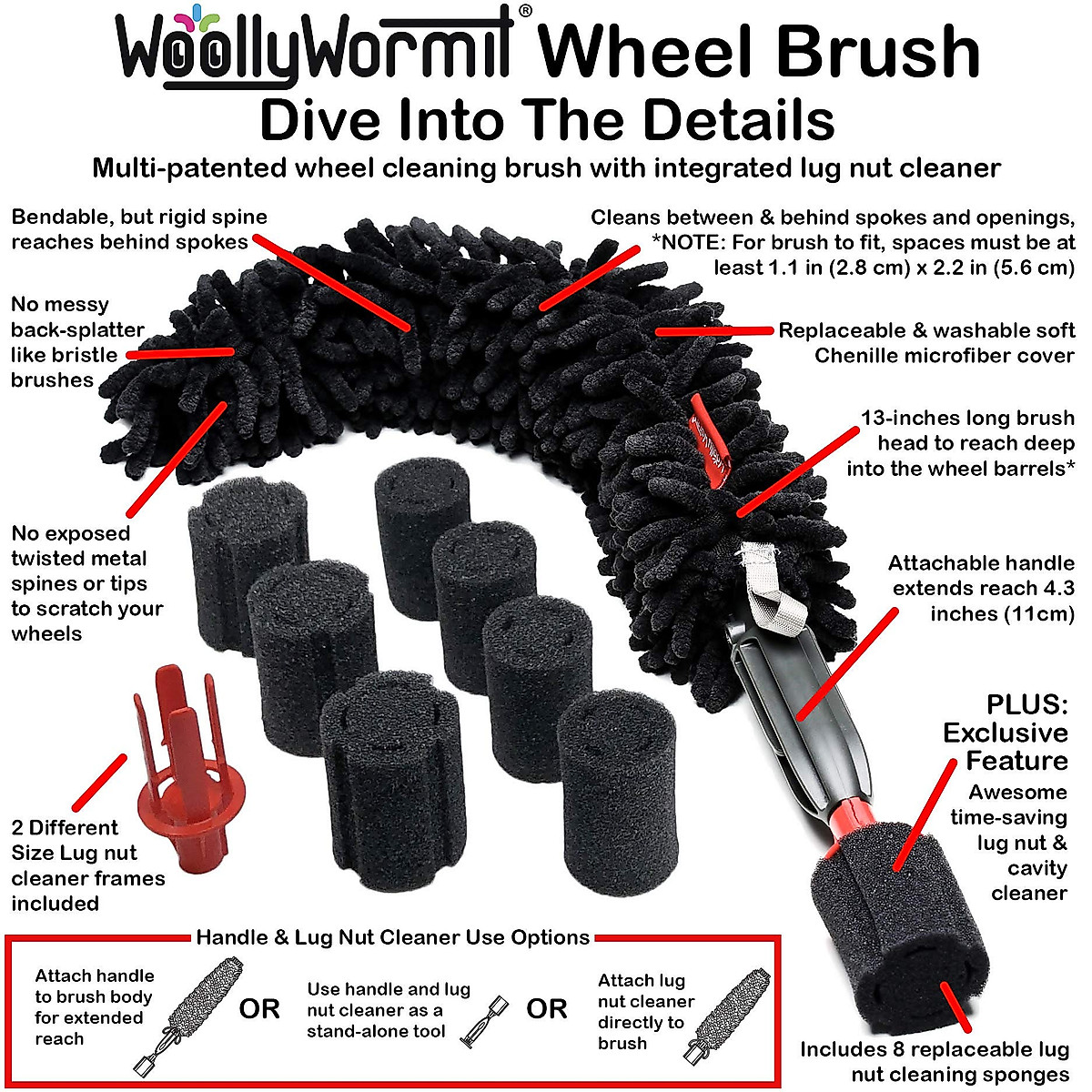 WoollyWormit® Wheel Brush
Dive Into The Details
Multi-patented wheel cleaning brush with integrated lug nut cleaner

Bendable, but rigid spine reaches behind spokes

Cleans between & behind spokes and openings, *NOTE: For brush to fit, spaces must be at least 1.1 in (2.8 cm) x 2.2 in (5.6 cm)

No messy back-splatter like bristle brushes

Replaceable & washable soft Chenille microfiber cover

13-inches long brush head to reach deep into the wheel barrels*

No exposed twisted metal spines or tips to scratch your wheels

Attachable handle extends reach 4.3 inches (11cm)

PLUS: Exclusive Feature
Awesome time-saving lug nut & cavity cleaner

2 Different Size Lug nut cleaner frames included

Handle & Lug Nut Cleaner Use Options

Attach handle to brush body for extended reach

OR

Use handle and lug nut cleaner as a stand-alone tool

OR

Attach lug nut cleaner directly to brush

Includes 8 replaceable lug nut cleaning sponges