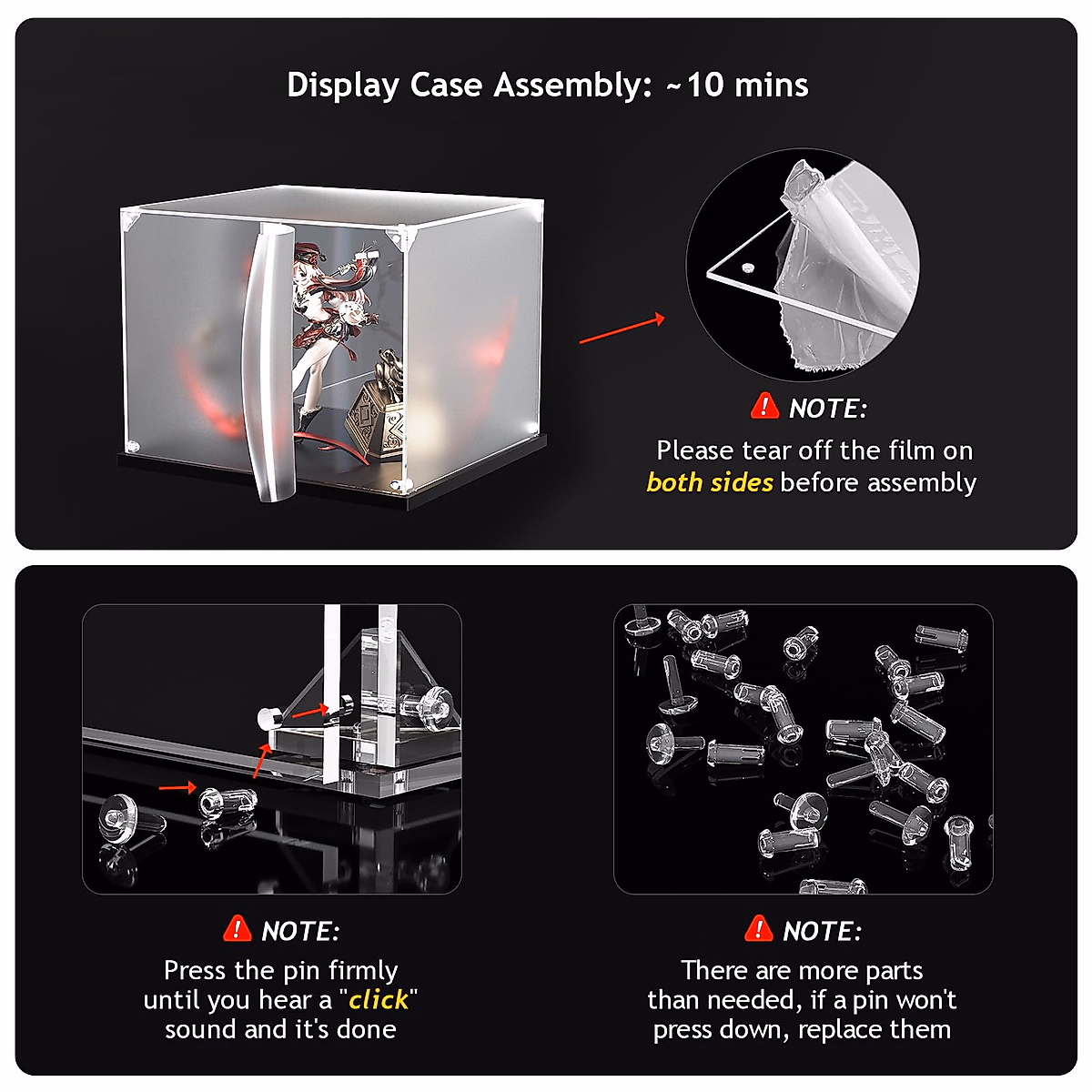 Display Case Assembly: ~10 mins

NOTE:
Please tear off the film on both sides before assembly

NOTE:
Press the pin firmly until you hear a "click" sound and it's done

NOTE:
There are more parts than needed, if a pin won't press down, replace them