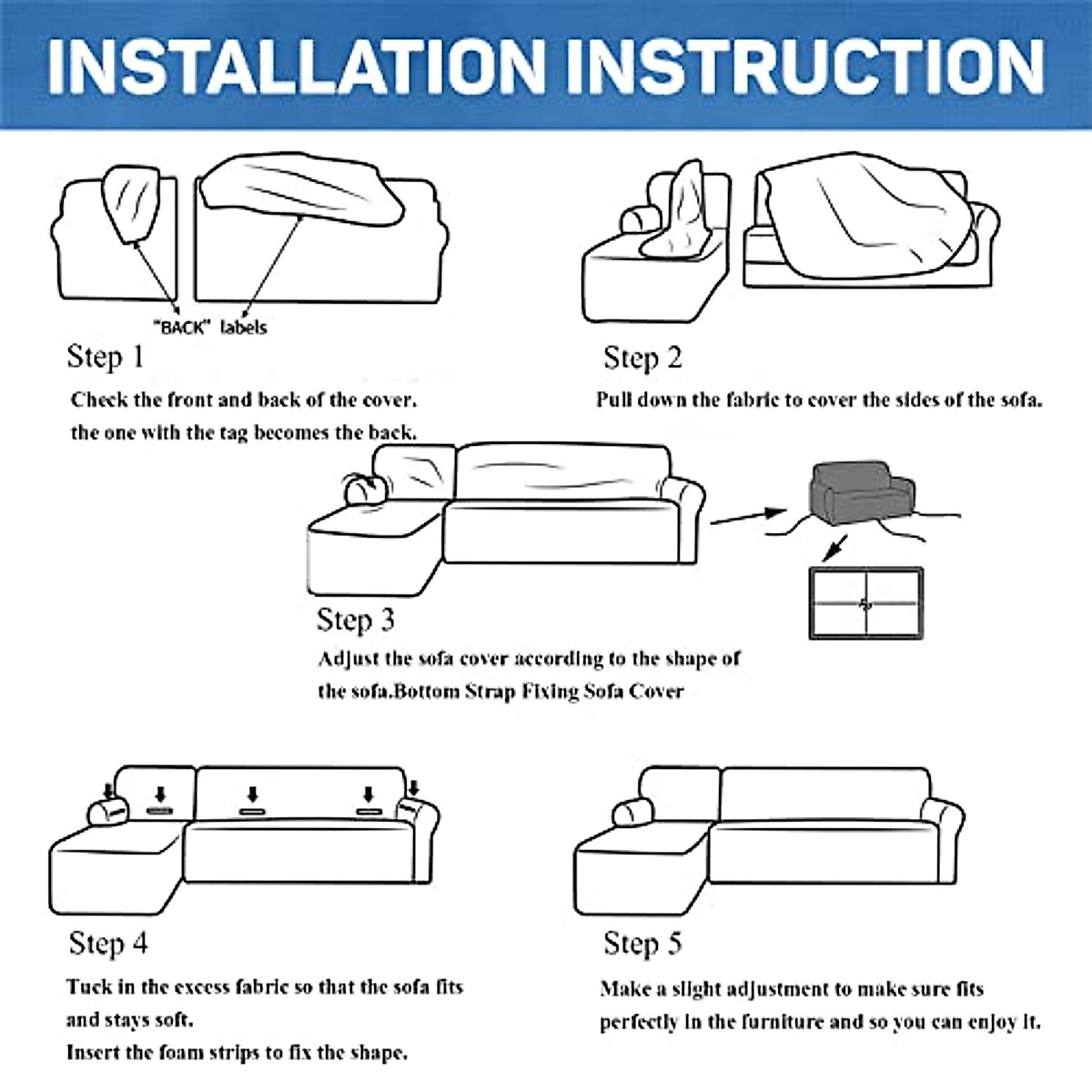 INSTALLATION INSTRUCTION

"BACK" labels

Step 1

Check the front and back of the cover. the one with the tag becomes the back.

Step 2

Pull down the fabric to cover the sides of the sofa.

Step 3

Adjust the sofa cover according to the shape of the sofa.Bottom Strap Fixing Sofa Cover

Step 4

Tuck in the excess fabric so that the sofa fits and stays soft.
Insert the foam strips to fix the shape.

Step 5

Make a slight adjustment to make sure fits perfectly in the furniture and so you can enjoy it.