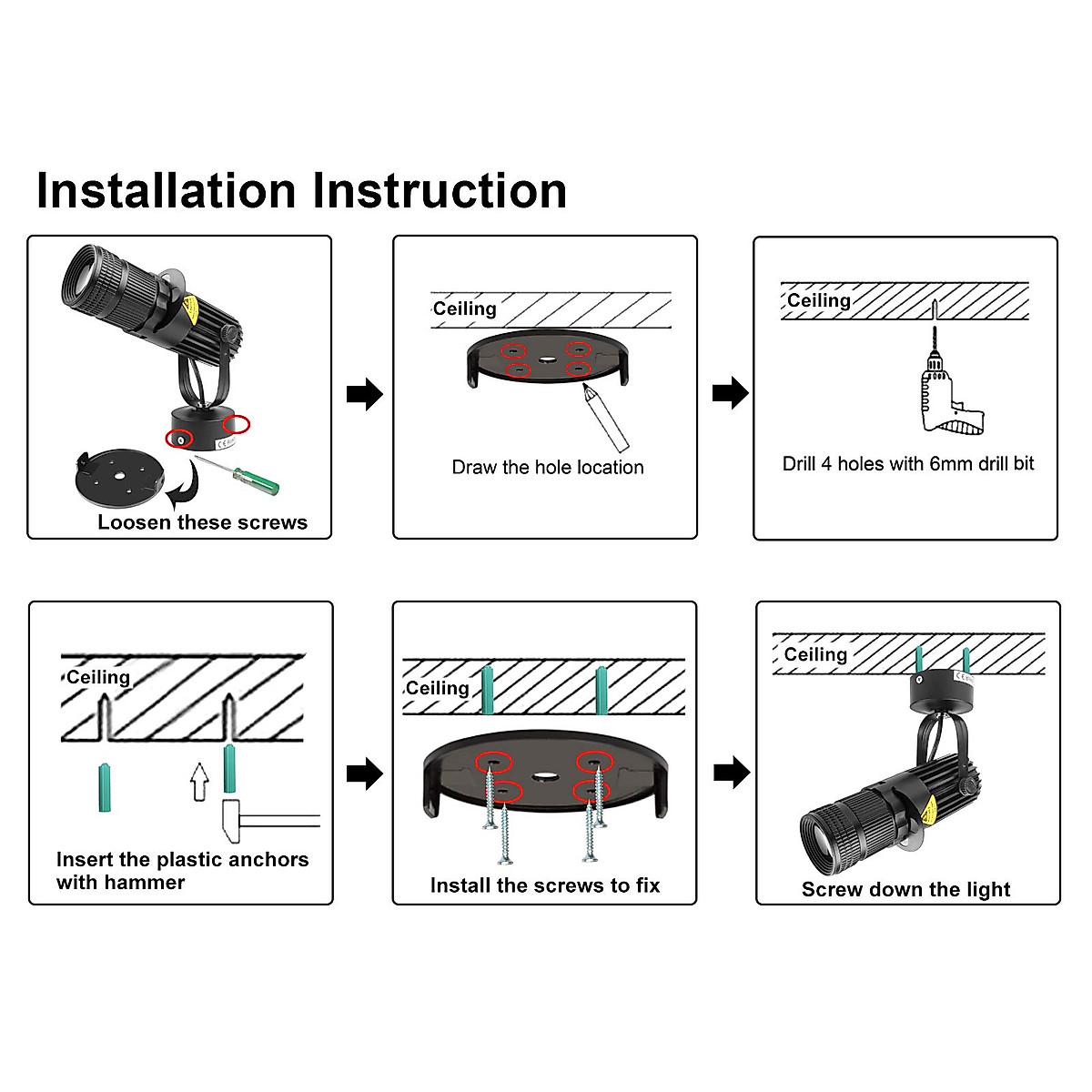 Installation Instruction

Loosen these screws

Ceiling

Draw the hole location

Ceiling

Drill 4 holes with 6mm drill bit

Ceiling

Insert the plastic anchors with hammer

Ceiling

Install the screws to fix

Ceiling

Screw down the light