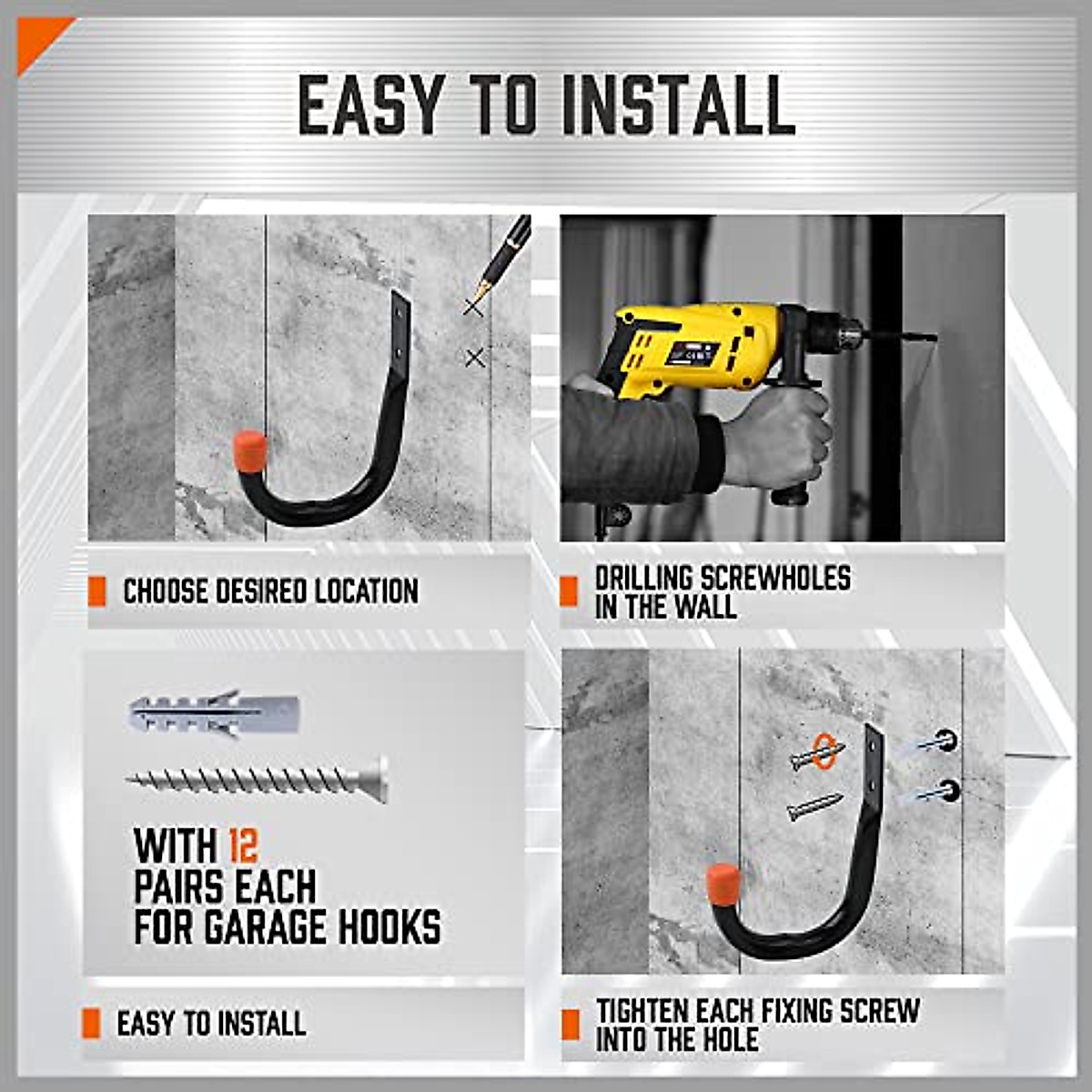 EASY TO INSTALL

CHOOSE DESIRED LOCATION

DRILLING SCREWHOLES IN THE WALL

WITH 12 PAIRS EACH FOR GARAGE HOOKS

EASY TO INSTALL

TIGHTEN EACH FIXING SCREW INTO THE HOLE