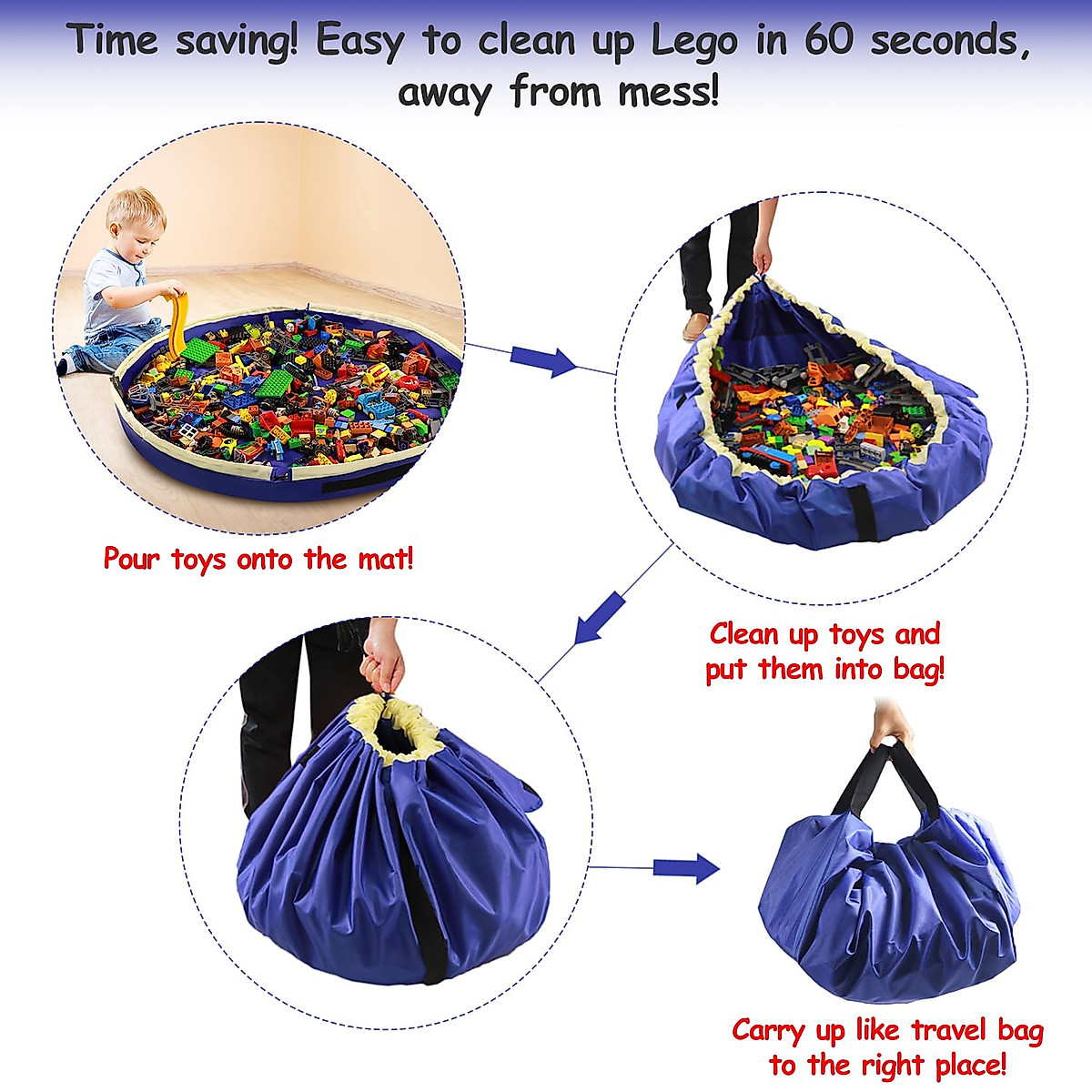 Time saving! Easy to clean up Lego in 60 seconds, away from mess!

Pour toys onto the mat!

Clean up toys and put them into bag!

Carry up like travel bag to the right place!