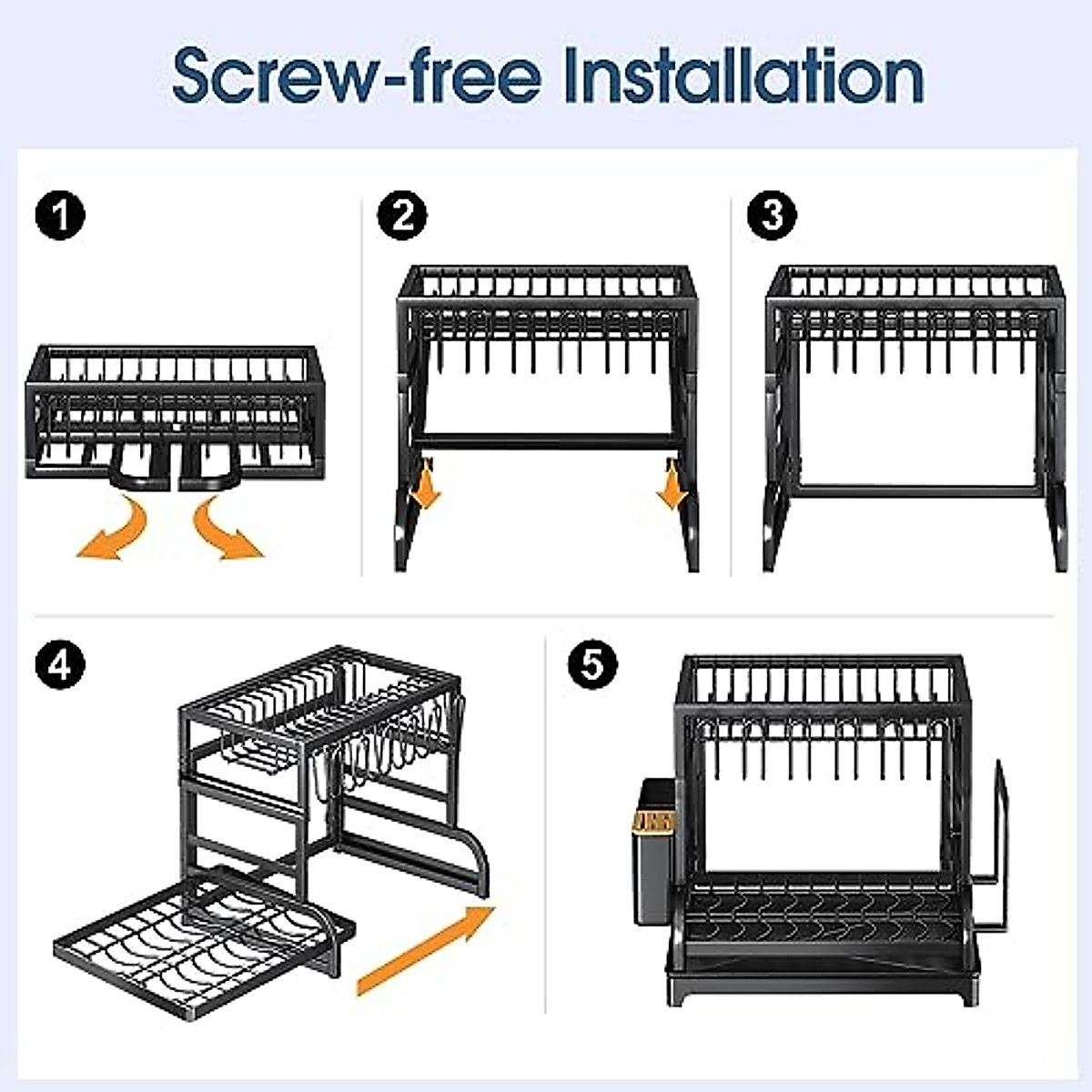 Screw-free Installation

1

2

3

4

5