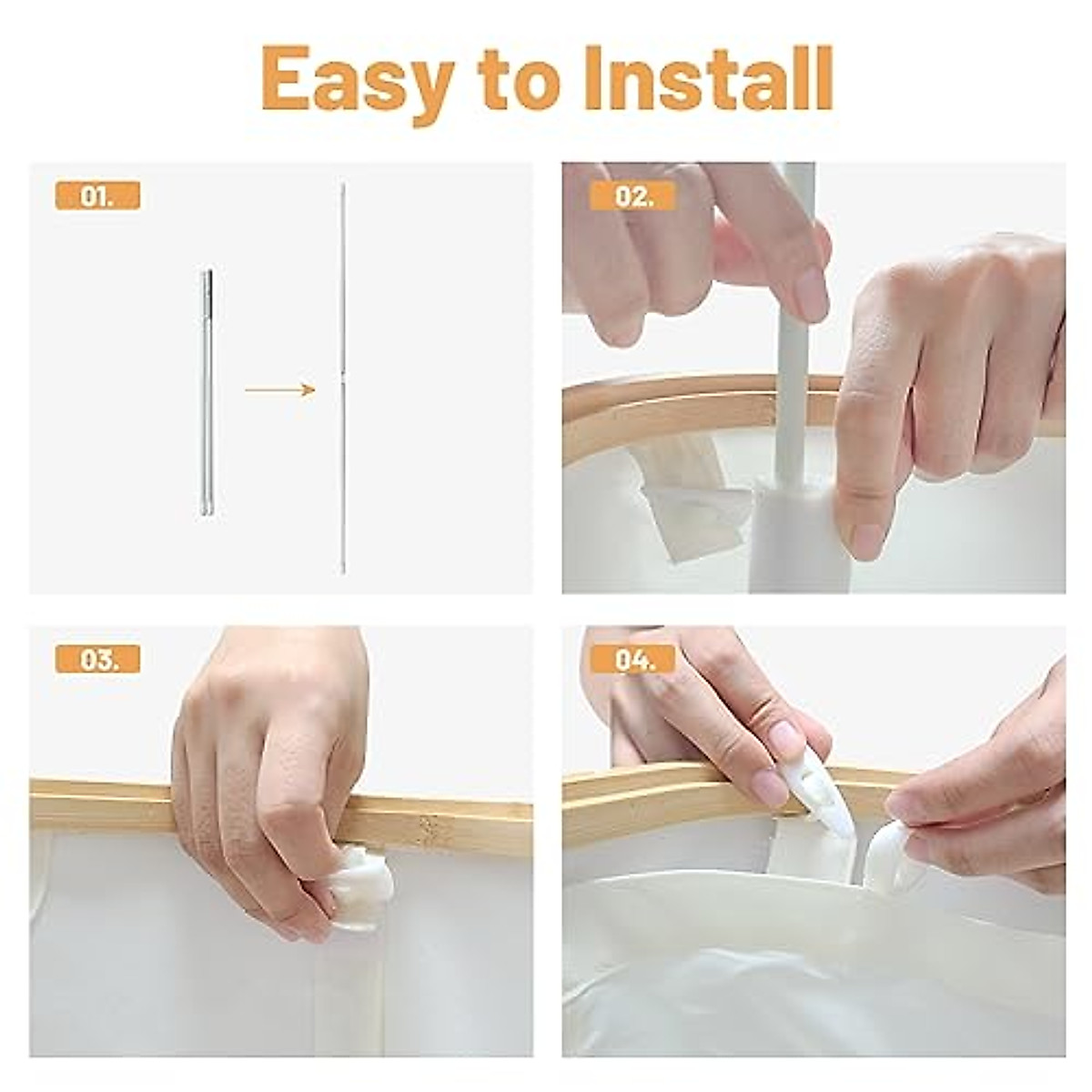 Easy to Install

01.

02.

03.

04.