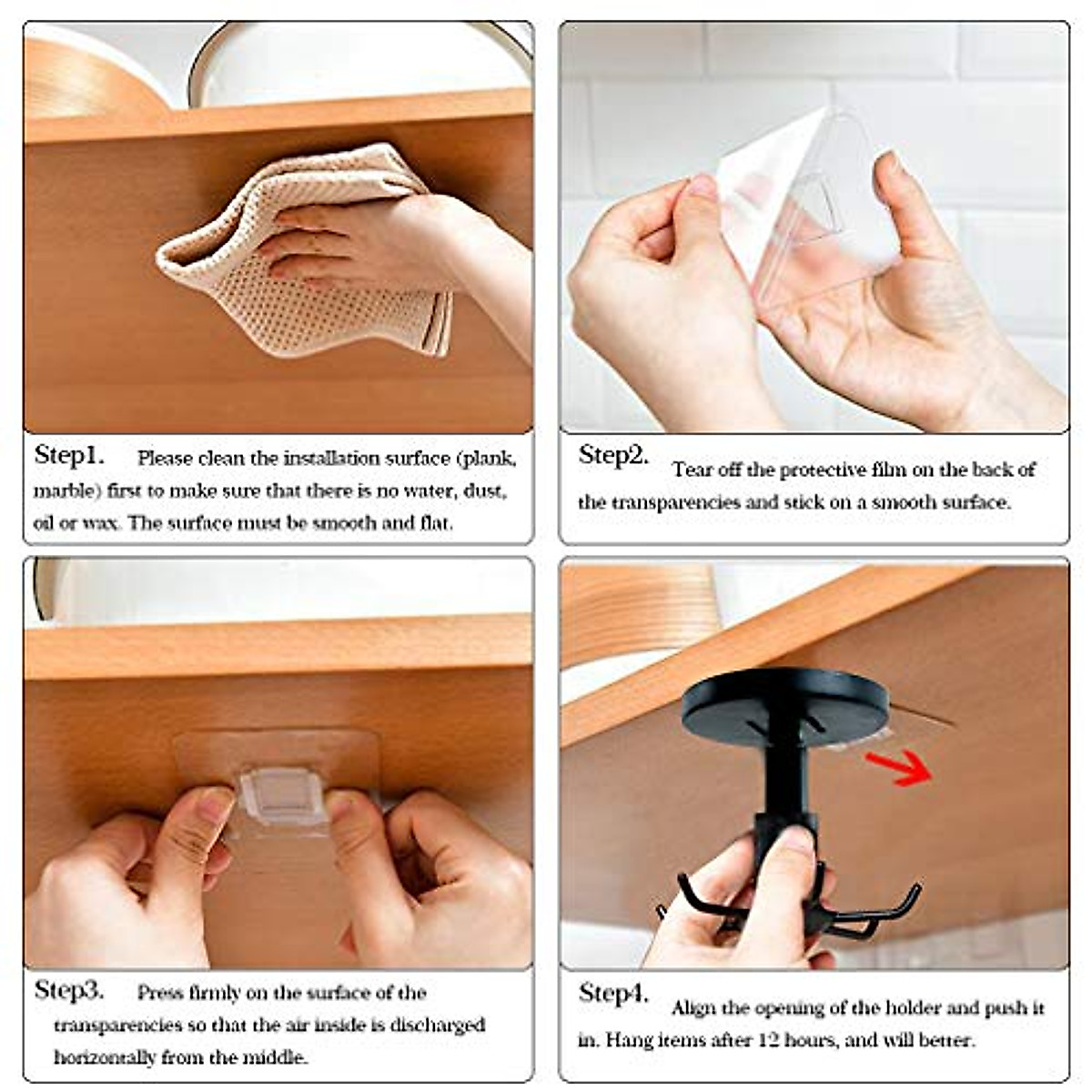 Step1. Please clean the installation surface (plank, marble) first to make sure that there is no water, dust, oil or wax. The surface must be smooth and flat.

Step2. Tear off the protective film on the back of the transparencies and stick on a smooth surface.

Step3. Press firmly on the surface of the transparencies so that the air inside is discharged horizontally from the middle.

Step4. Align the opening of the holder and push it in. Hang items after 12 hours, and will better.