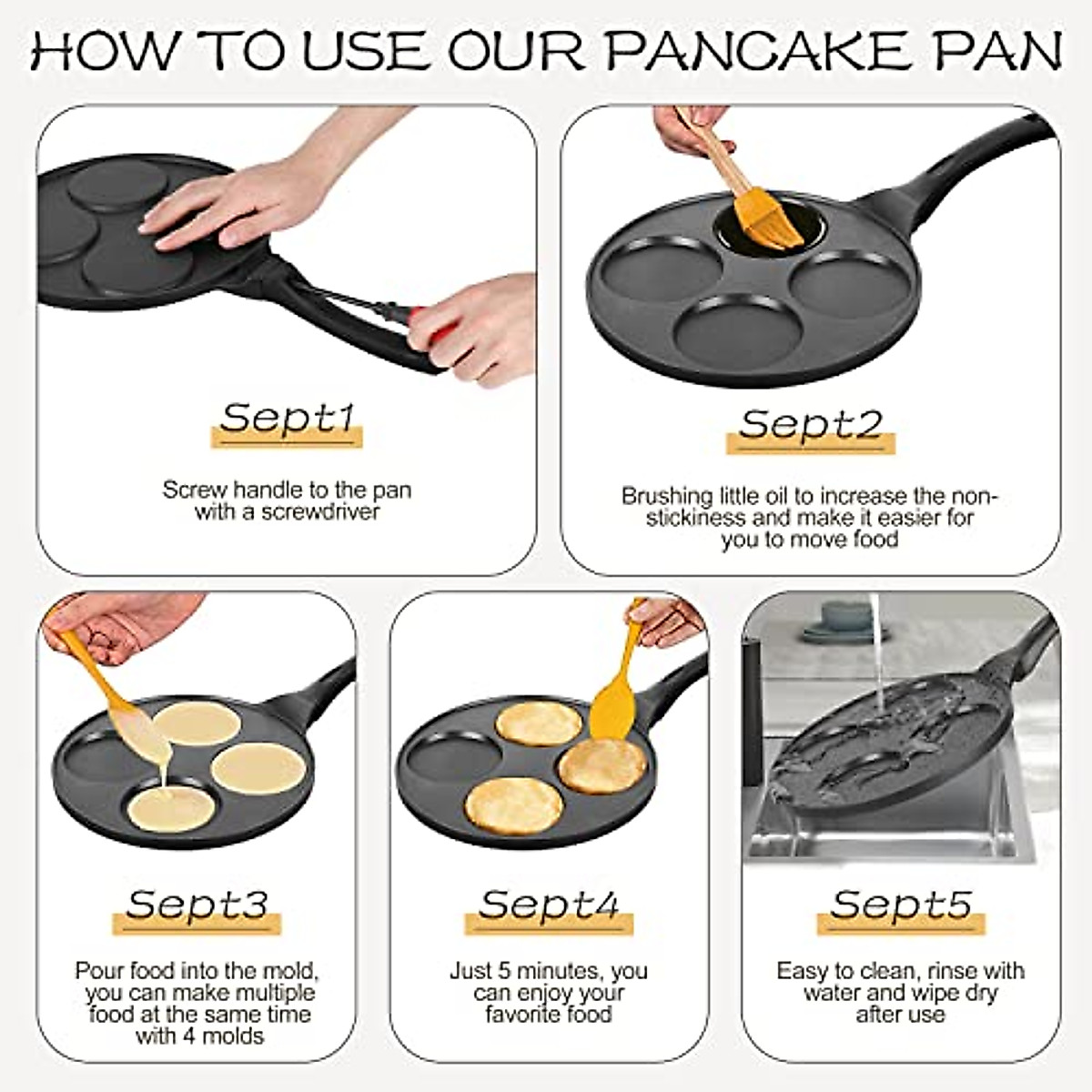 HOW TO USE OUR PANCAKE PAN

Sept1

Screw handle to the pan with a screwdriver

Sept2

Brushing little oil to increase the non-stickiness and make it easier for you to move food

Sept3

Pour food into the mold, you can make multiple food at the same time with 4 molds

Sept4

Just 5 minutes, you can enjoy your favorite food

Sept5

Easy to clean, rinse with water and wipe dry after use