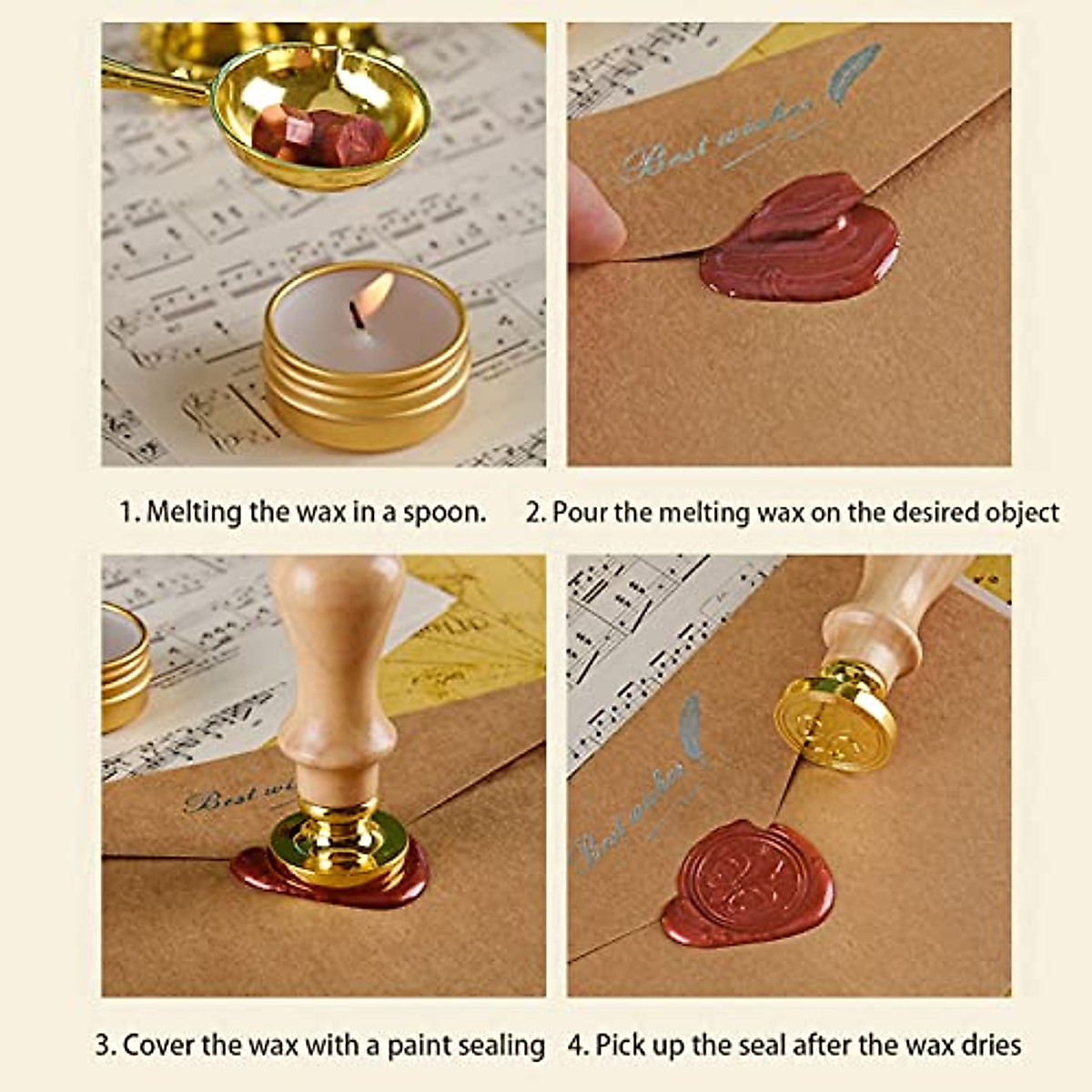 Best wishes

1. Melting the wax in a spoon.

2. Pour the melting wax on the desired object

Best wi

Best wishes

3. Cover the wax with a paint sealing

4. Pick up the seal after the wax dries