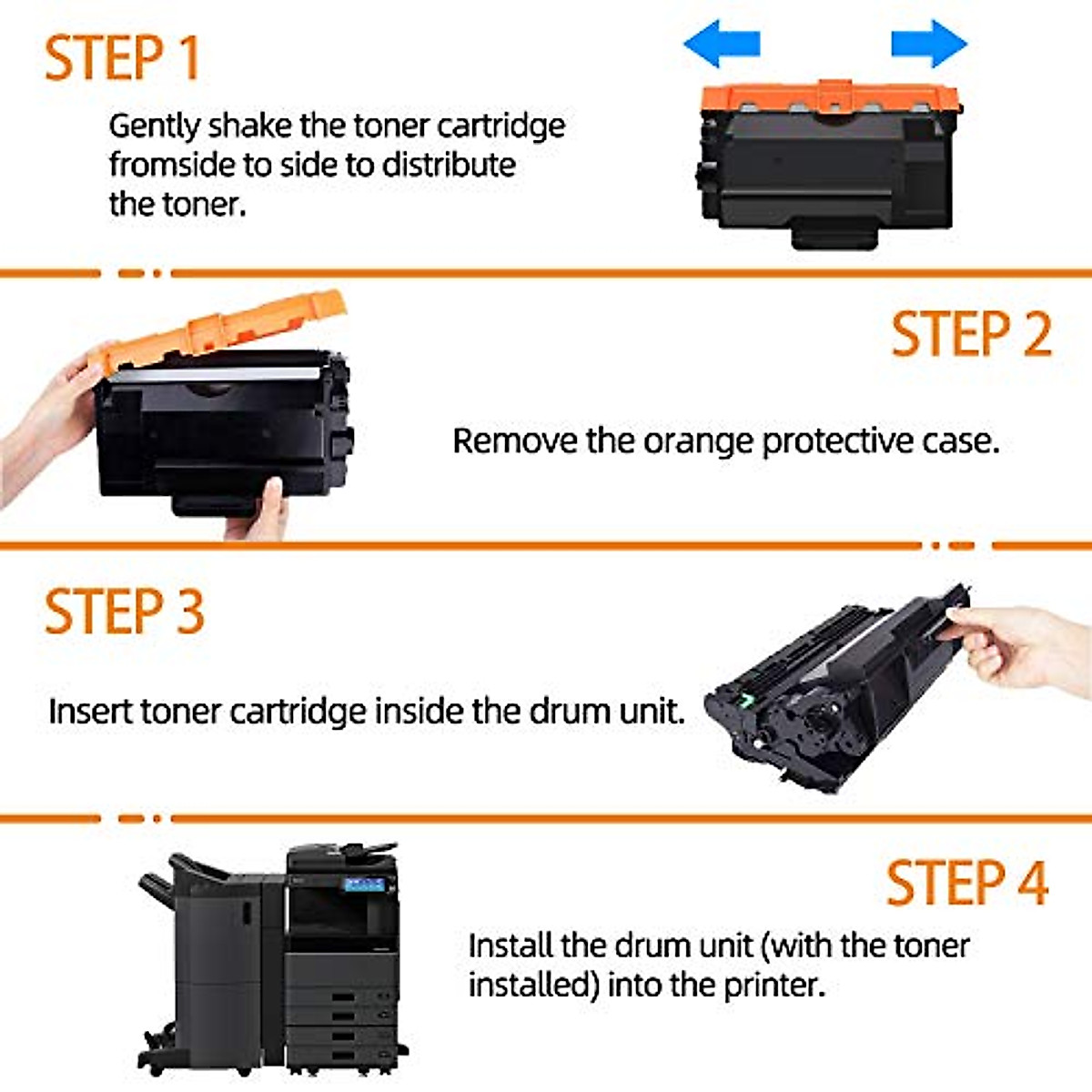 STEP 1

Gently shake the toner cartridge fromside to side to distribute the toner.

STEP 2

Remove the orange protective case.

STEP 3

Insert toner cartridge inside the drum unit.

STEP 4

Install the drum unit (with the toner installed) into the printer.